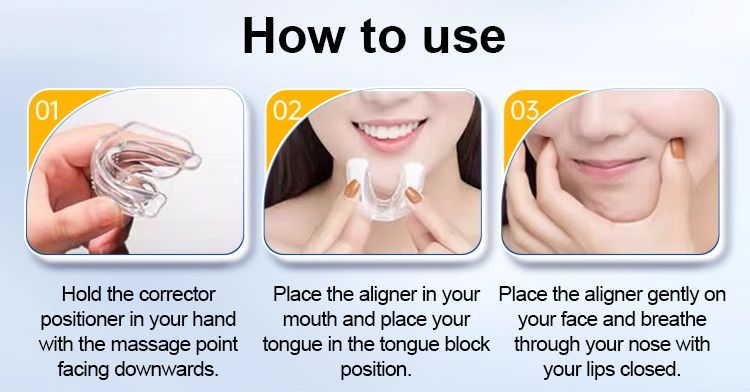 How to use

01

Hold the corrector positioner in your hand with the massage point facing downwards.

02

Place the aligner in your mouth and place your tongue in the tongue block position.

03

Place the aligner gently on your face and breathe through your nose with your lips closed.