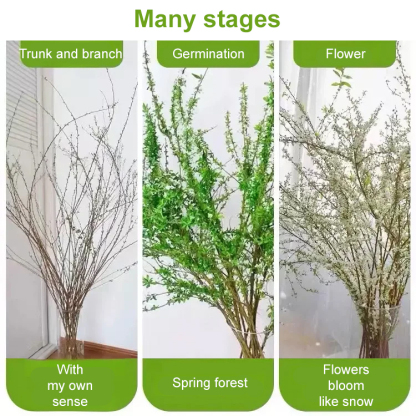 Many stages

Trunk and branch

With my own sense

Germination

Spring forest

Flower

Flowers bloom like snow