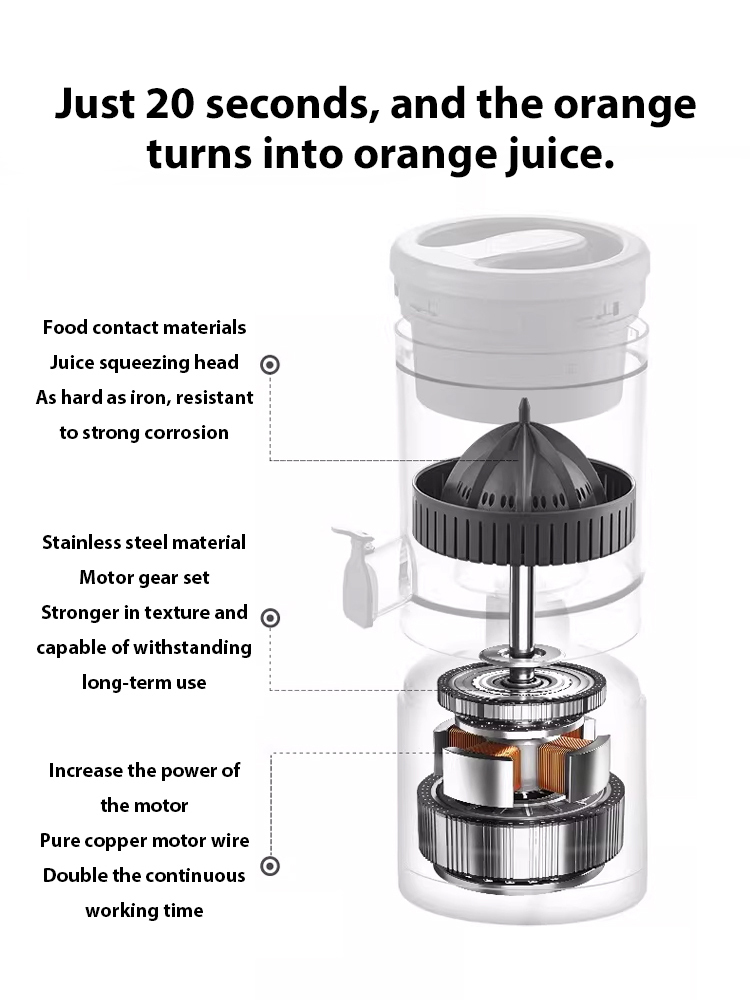 Just 20 seconds, and the orange turns into orange juice.

Food contact materials
Juice squeezing head
As hard as iron, resistant to strong corrosion

Stainless steel material
Motor gear set
Stronger in texture and capable of withstanding long-term use

Increase the power of the motor
Pure copper motor wire
Double the continuous working time