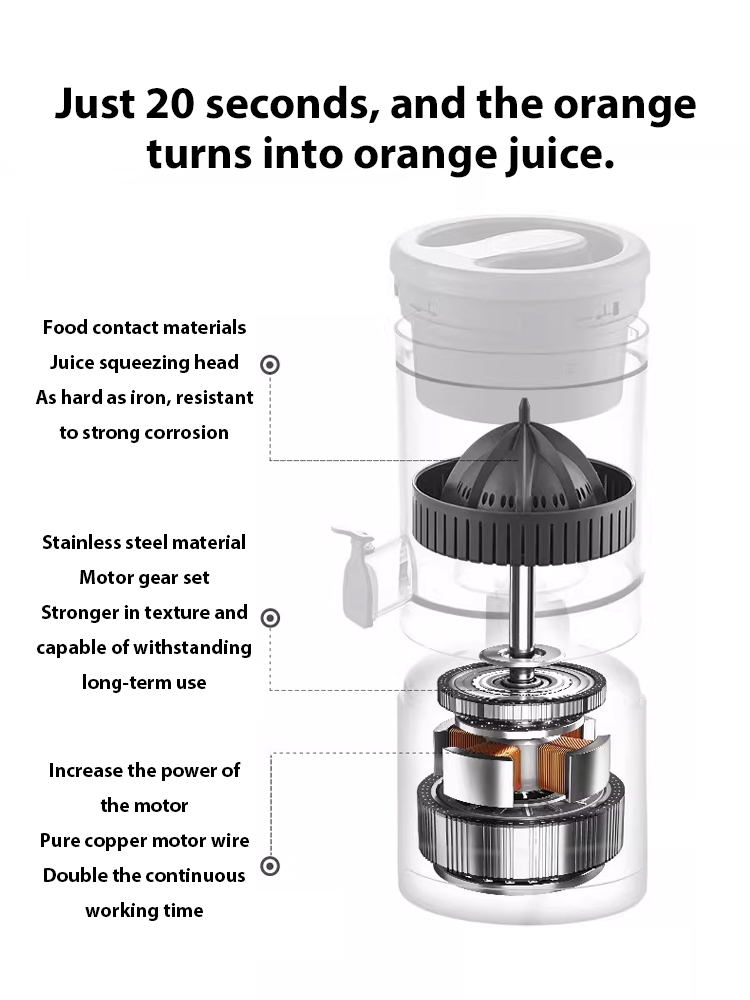 Just 20 seconds, and the orange turns into orange juice.

Food contact materials
Juice squeezing head
As hard as iron, resistant to strong corrosion

Stainless steel material
Motor gear set
Stronger in texture and capable of withstanding long-term use

Increase the power of the motor
Pure copper motor wire
Double the continuous working time