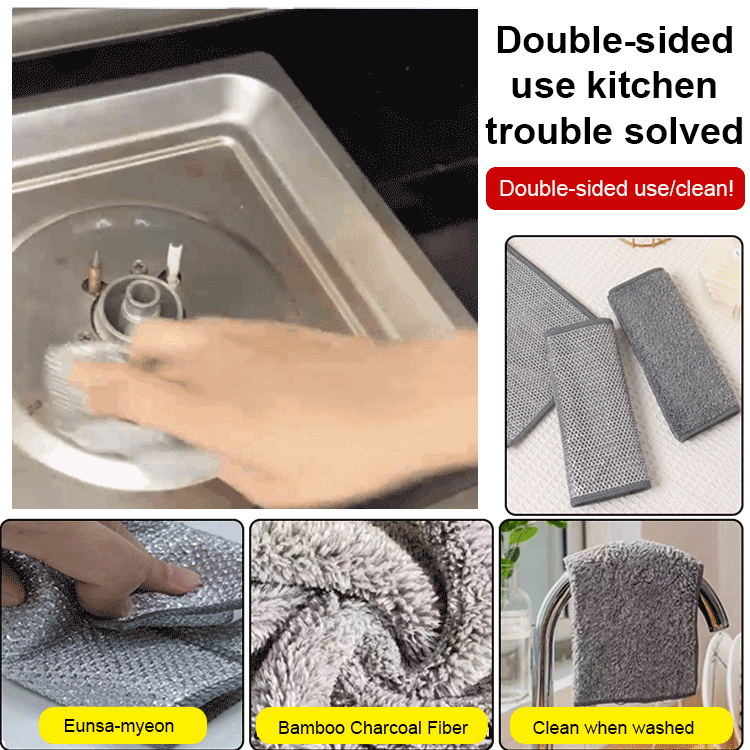 Double-sided use kitchen trouble solved

Double-sided use/clean!

Eunsa-myeon

Bamboo Charcoal Fiber

Clean when washed