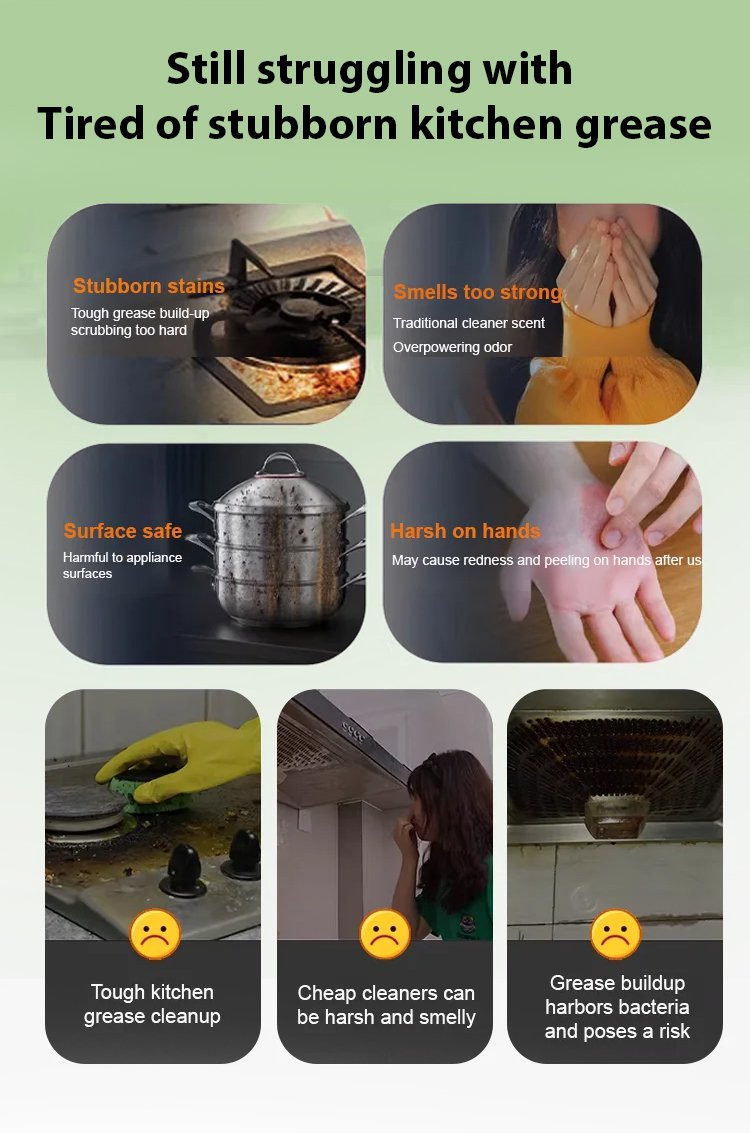 Still struggling with
Tired of stubborn kitchen grease

Stubborn stains
Tough grease build-up scrubbing too hard

Smells too strong
Traditional cleaner scent
Overpowering odor

Surface safe
Harmful to appliance surfaces

Harsh on hands
May cause redness and peeling on hands after us

Tough kitchen grease cleanup

Cheap cleaners can be harsh and smelly

Grease buildup harbors bacteria and poses a risk