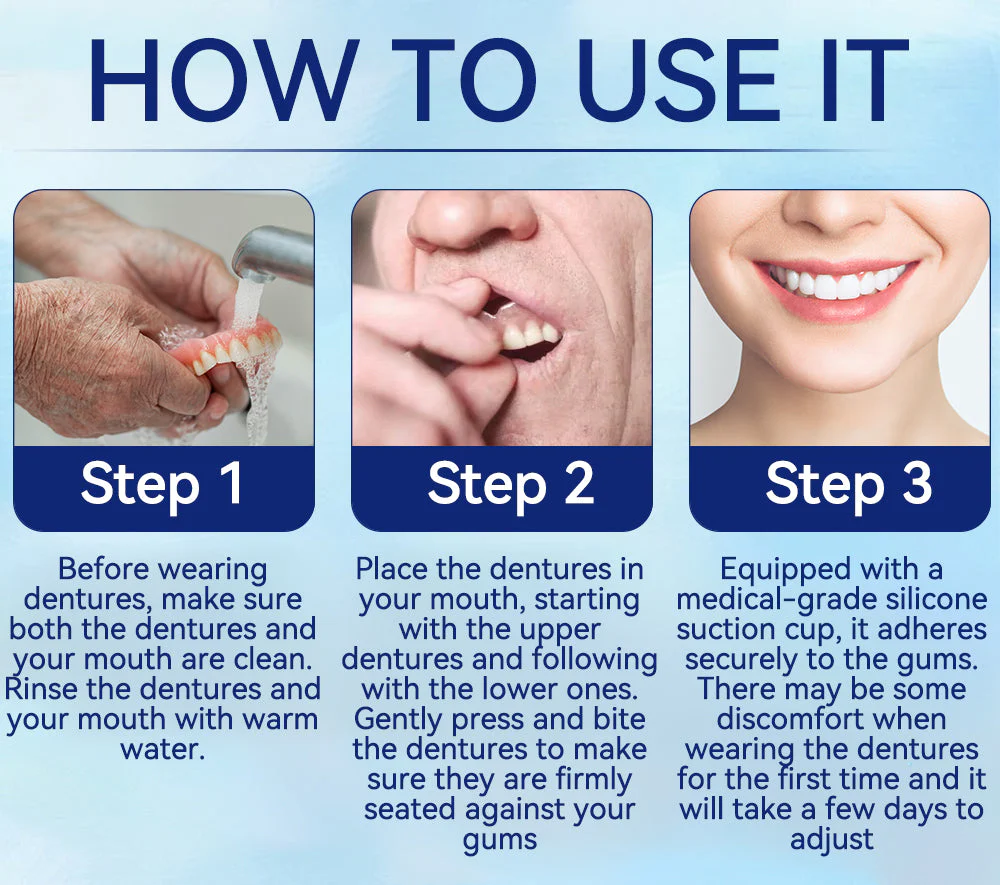 HOW TO USE IT

Step 1

Before wearing dentures, make sure both the dentures and your mouth are clean. Rinse the dentures and your mouth with warm water.

Step 2

Place the dentures in your mouth, starting with the upper dentures and following with the lower ones. Gently press and bite the dentures to make sure they are firmly seated against your gums

Step 3

Equipped with a medical-grade silicone suction cup, it adheres securely to the gums. There may be some discomfort when wearing the dentures for the first time and it will take a few days to adjust