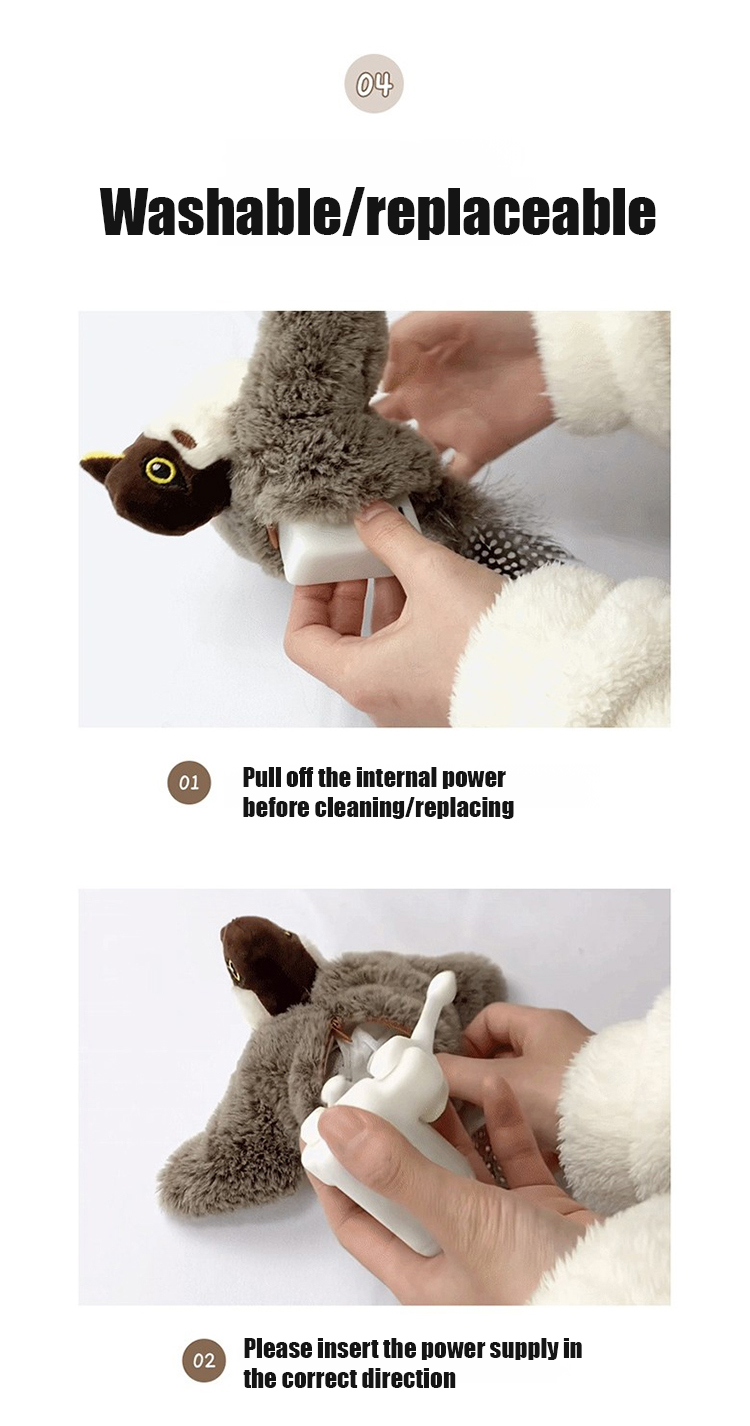 04

Washable/replaceable

01 Pull off the internal power before cleaning/replacing

02 Please insert the power supply in the correct direction