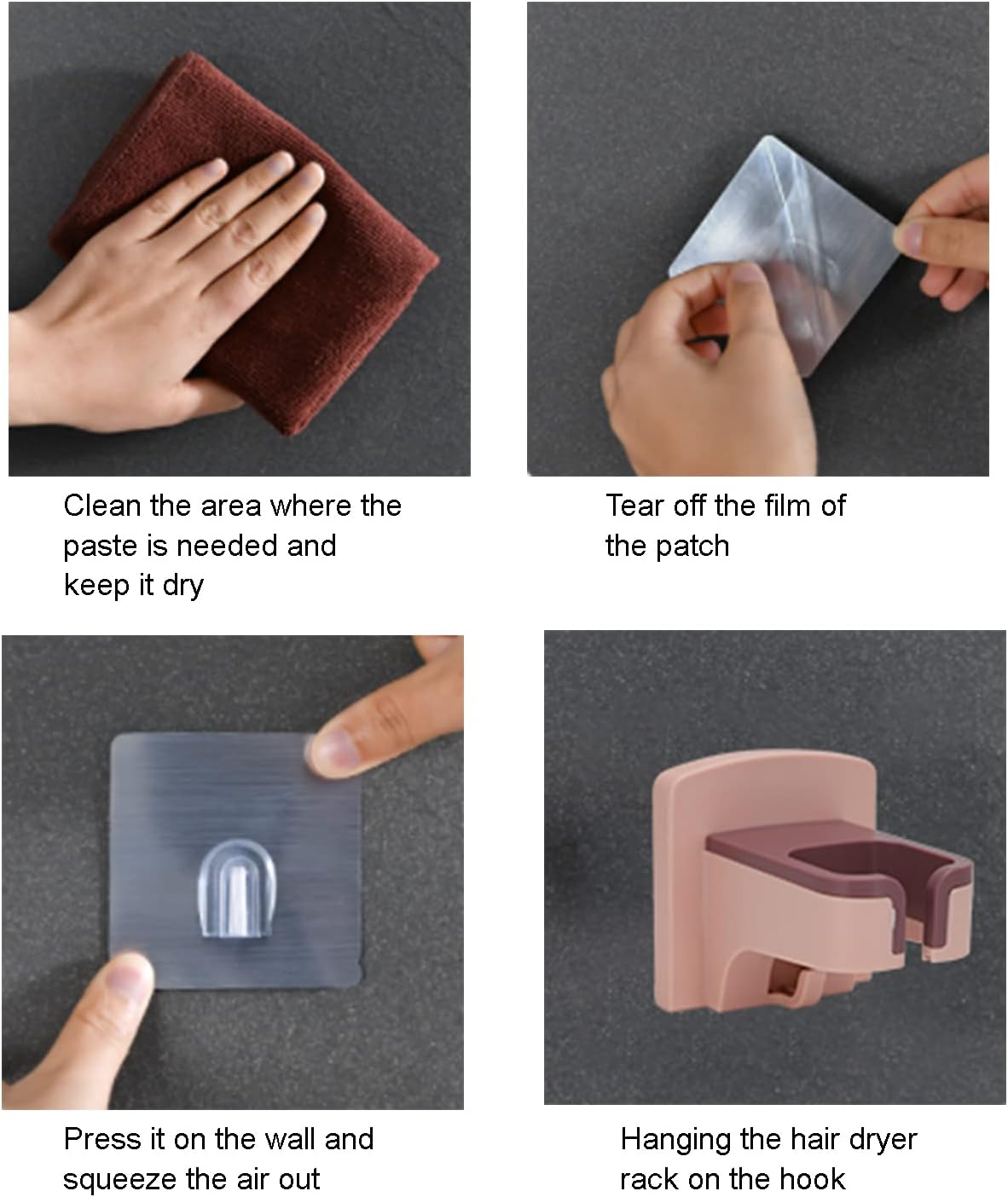 Clean the area where the paste is needed and keep it dry

Tear off the film of the patch

Press it on the wall and squeeze the air out

Hanging the hair dryer rack on the hook