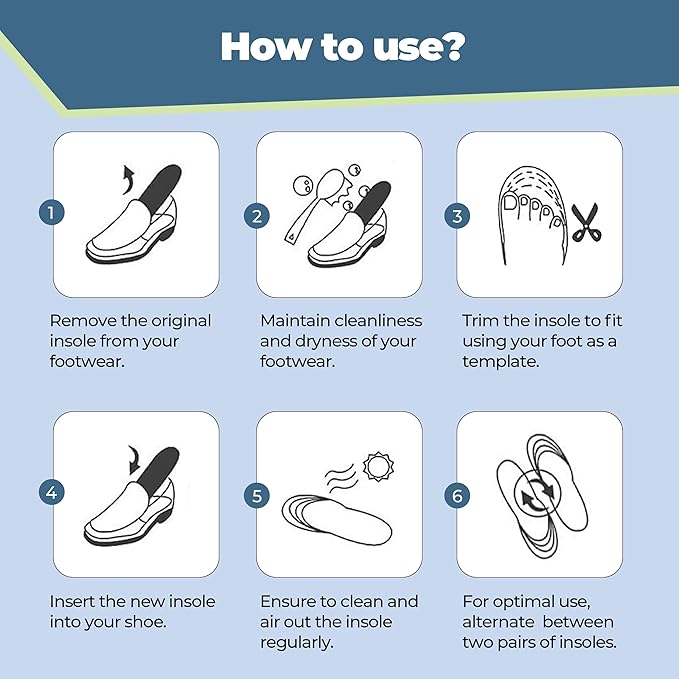 How to use?

1
Remove the original insole from your footwear.

2
Maintain cleanliness and dryness of your footwear.

3
Trim the insole to fit using your foot as a template.

4
Insert the new insole into your shoe.

5
Ensure to clean and air out the insole regularly.

6
For optimal use, alternate between two pairs of insoles.