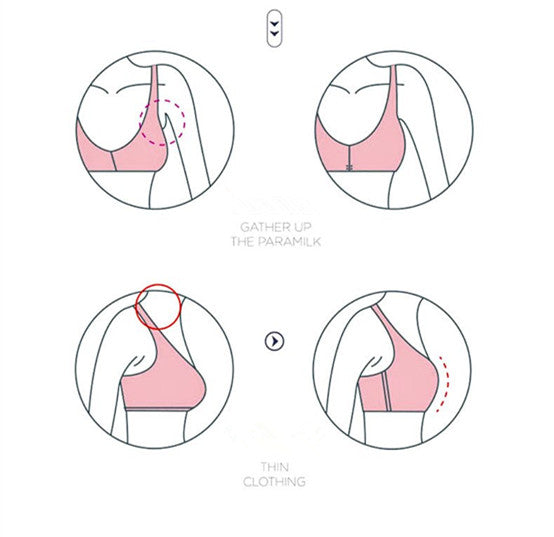 GATHER UP
THE PARAMILK

THIN
CLOTHING