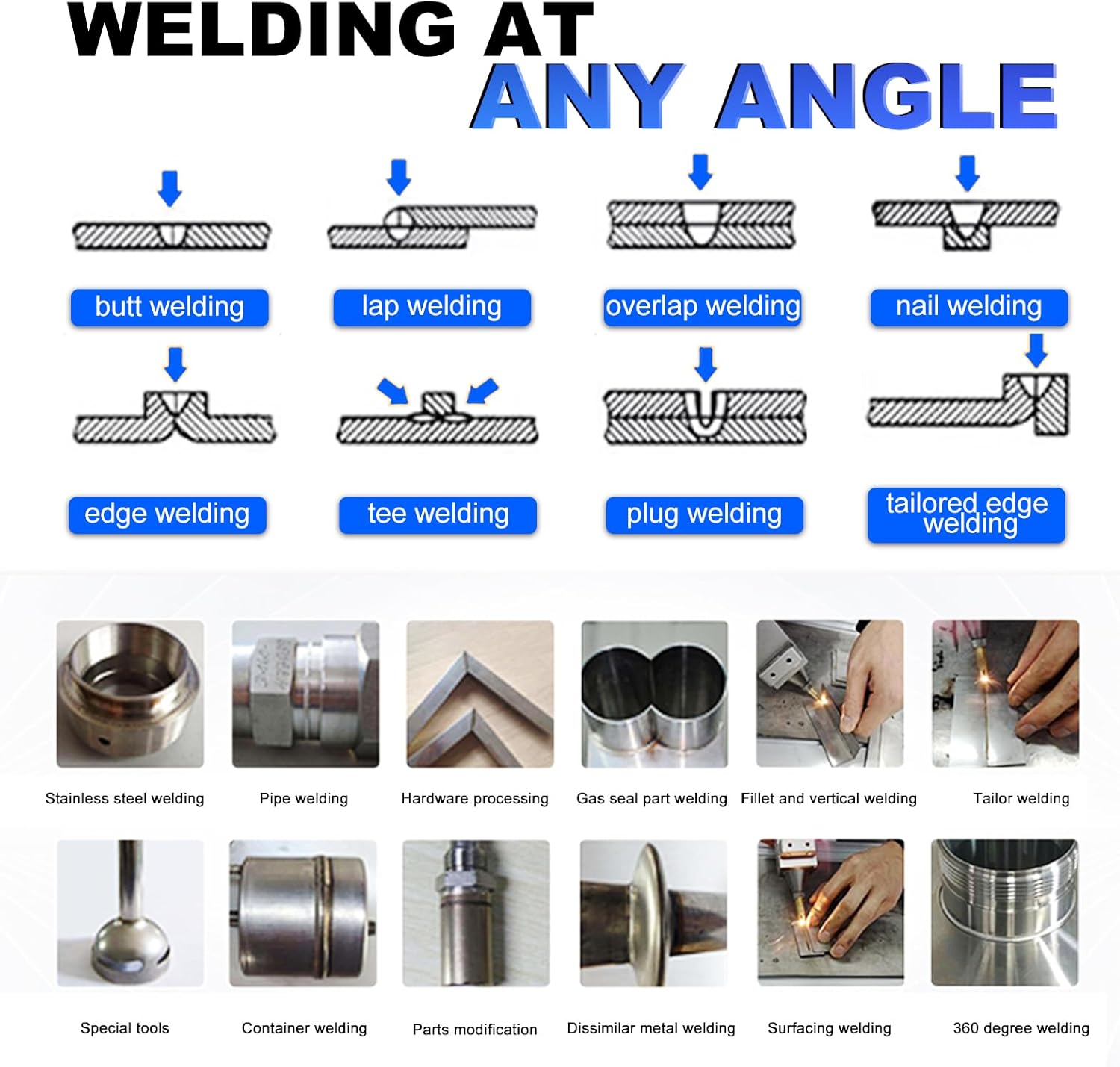 WELDING AT
ANY ANGLE

butt welding

lap welding

overlap welding

nail welding

edge welding

tee welding

plug welding

tailored edge welding

Stainless steel welding

Pipe welding

Hardware processing

Gas seal part welding

Fillet and vertical welding

Tailor welding

Special tools

Container welding

Parts modification

Dissimilar metal welding

Surfacing welding

360 degree welding