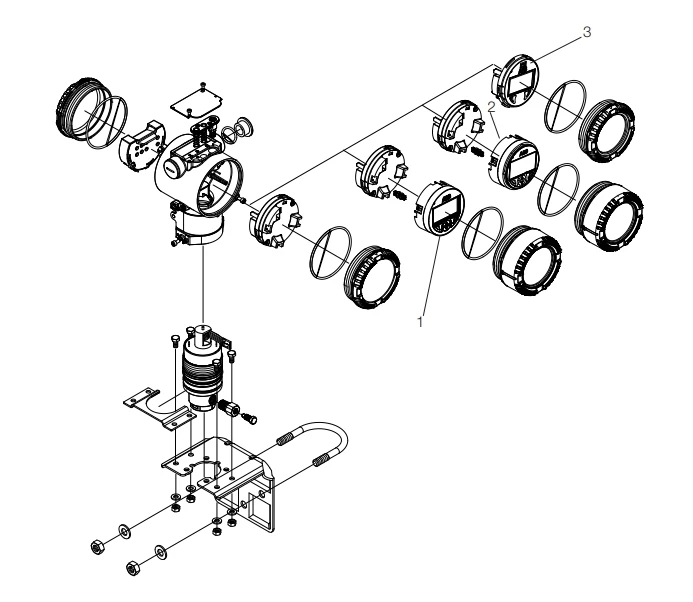 3
2
1