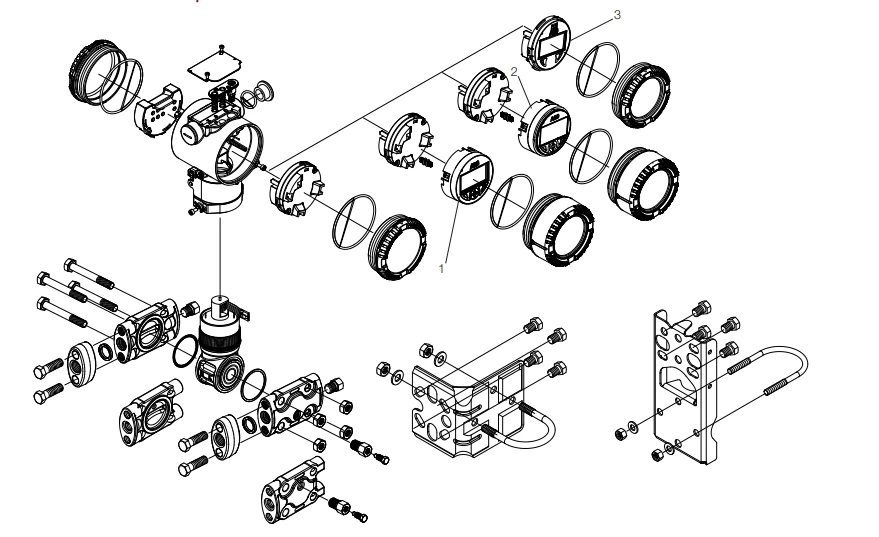 3
2
1