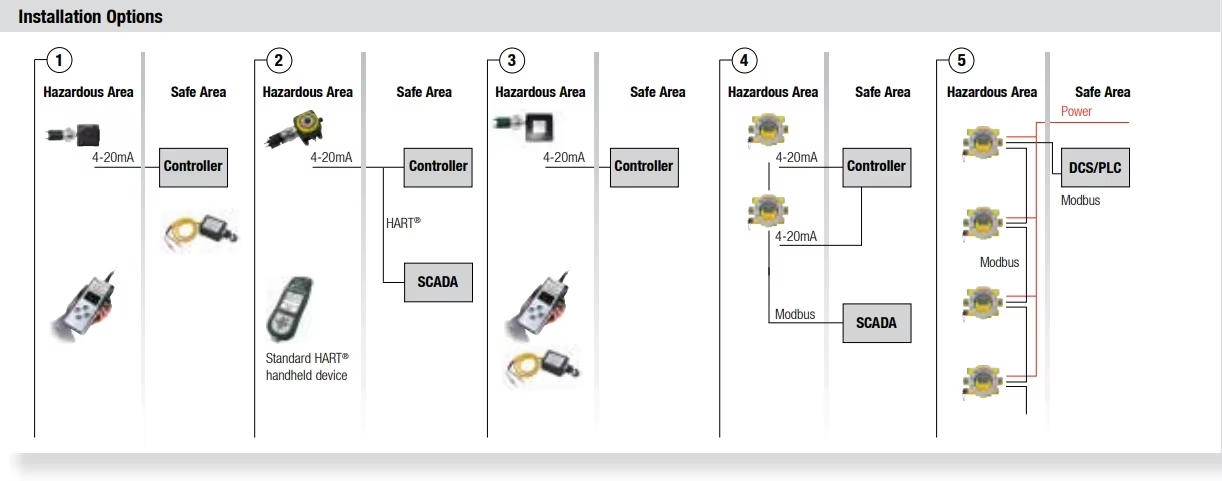 Installation Options

1
Hazardous Area
Safe Area
4-20mA
Controller

2
Hazardous Area
Safe Area
4-20mA
Controller
HART®
SCADA
Standard HART® handheld device

3
Hazardous Area
Safe Area
4-20mA
Controller

4
Hazardous Area
Safe Area
4-20mA
Controller
4-20mA
Modbus
SCADA

5
Hazardous Area
Safe Area
Power
DCS/PLC
Modbus
Modbus