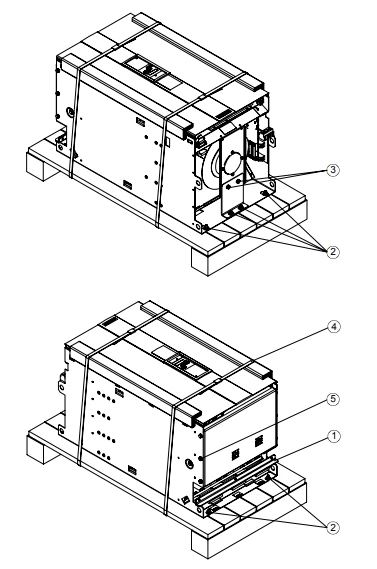 3
2
4
5
1
2