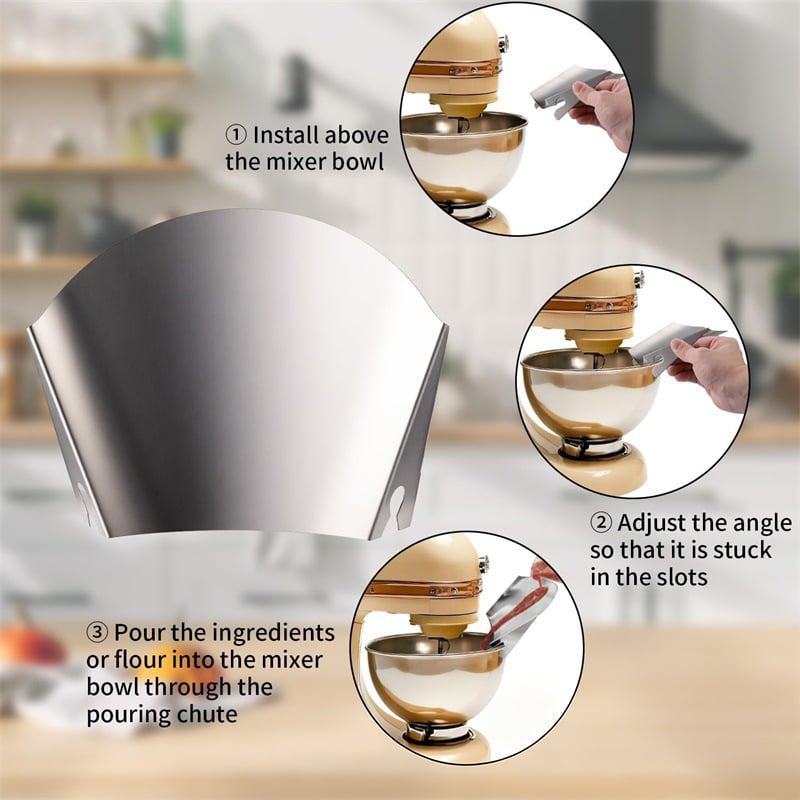 ① Install above the mixer bowl

② Adjust the angle so that it is stuck in the slots

③ Pour the ingredients or flour into the mixer bowl through the pouring chute