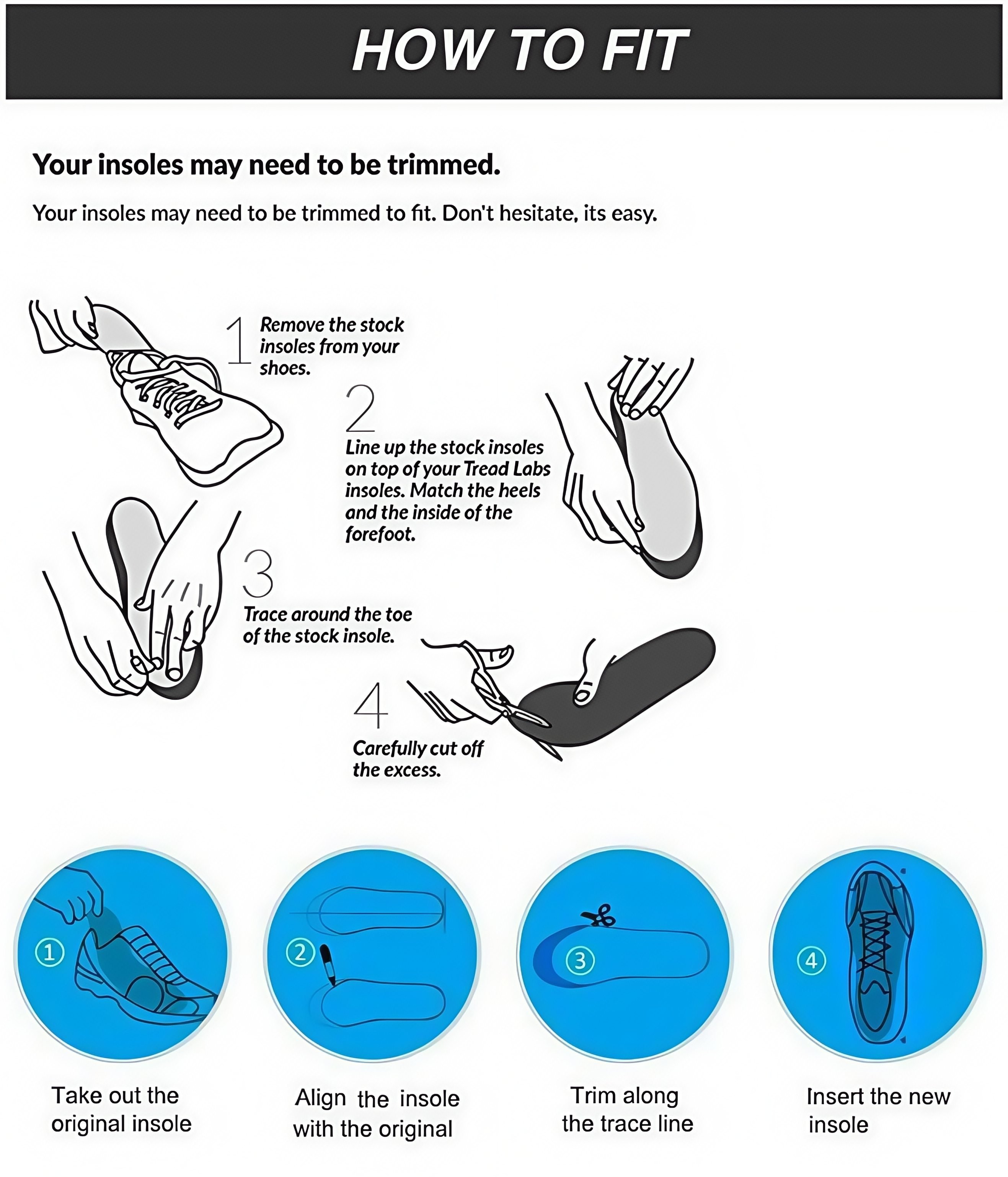 HOW TO FIT

Your insoles may need to be trimmed.

Your insoles may need to be trimmed to fit. Don't hesitate, its easy.

1 Remove the stock insoles from your shoes.

2 Line up the stock insoles on top of your Tread Labs insoles. Match the heels and the inside of the forefoot.

3 Trace around the toe of the stock insole.

4 Carefully cut off the excess.

① Take out the original insole

② Align the insole with the original

③ Trim along the trace line

④ Insert the new insole