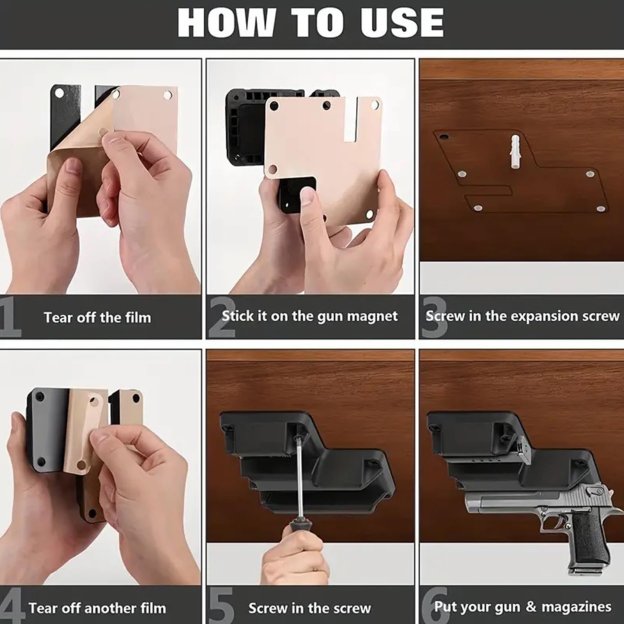 HOW TO USE

1 Tear off the film

2 Stick it on the gun magnet

3 Screw in the expansion screw

4 Tear off another film

5 Screw in the screw

6 Put your gun & magazines