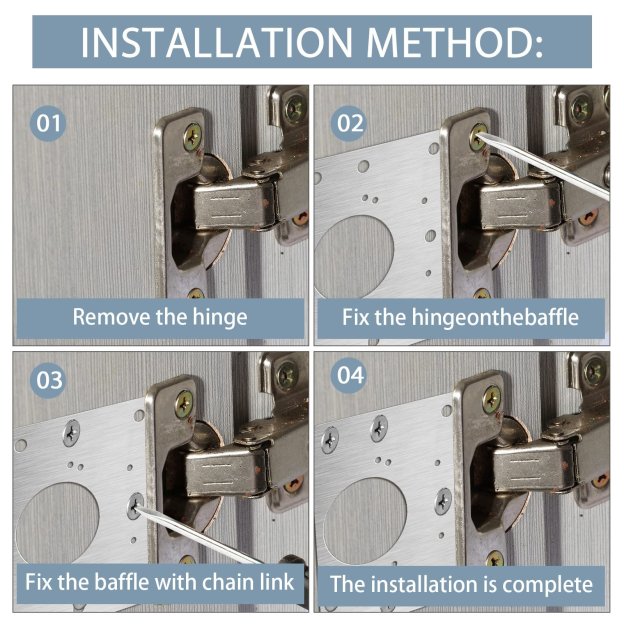 INSTALLATION METHOD:

01

Remove the hinge

02

Fix the hingeonthebaffle

03

Fix the baffle with chain link

04

The installation is complete