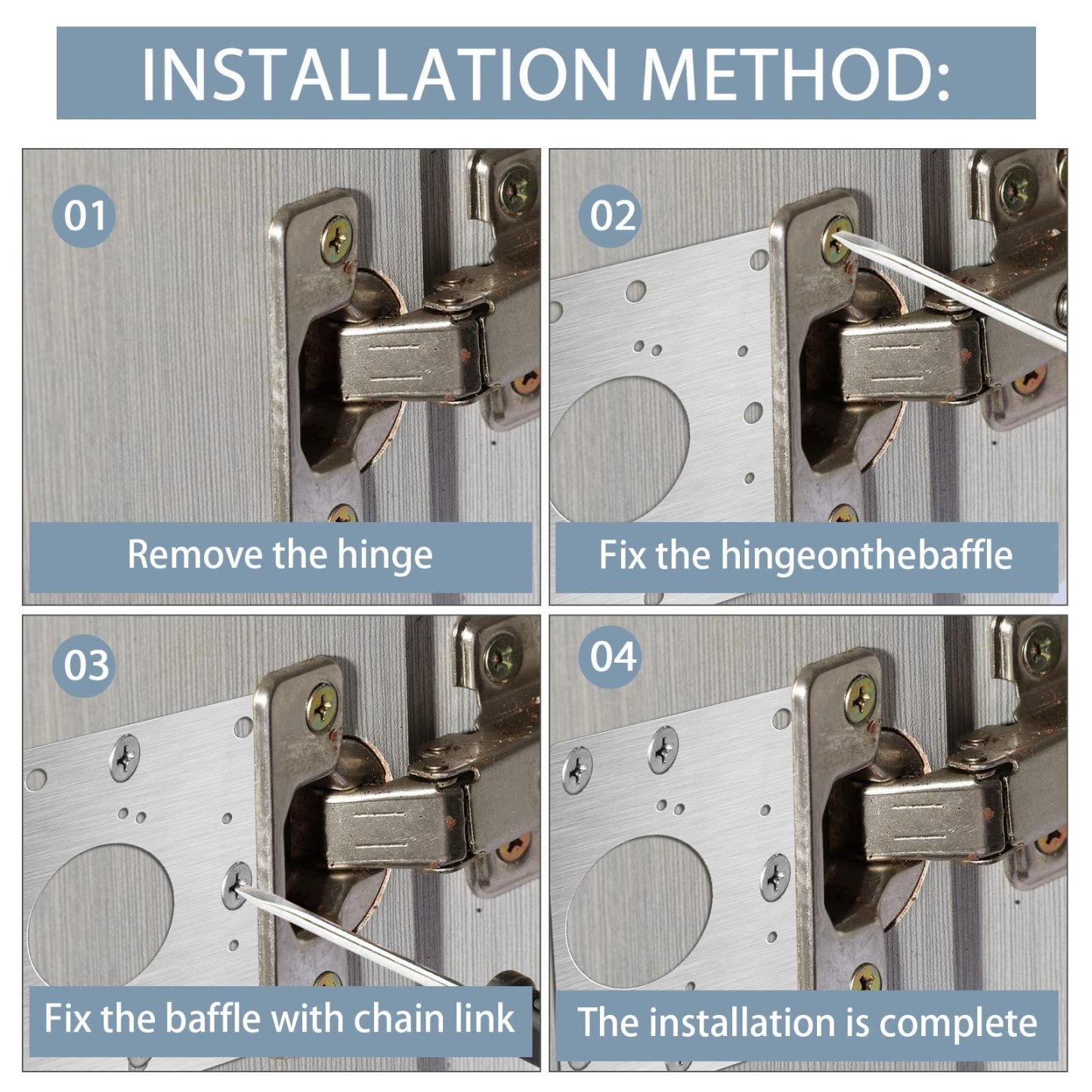 INSTALLATION METHOD:

01

Remove the hinge

02

Fix the hingeonthebaffle

03

Fix the baffle with chain link

04

The installation is complete