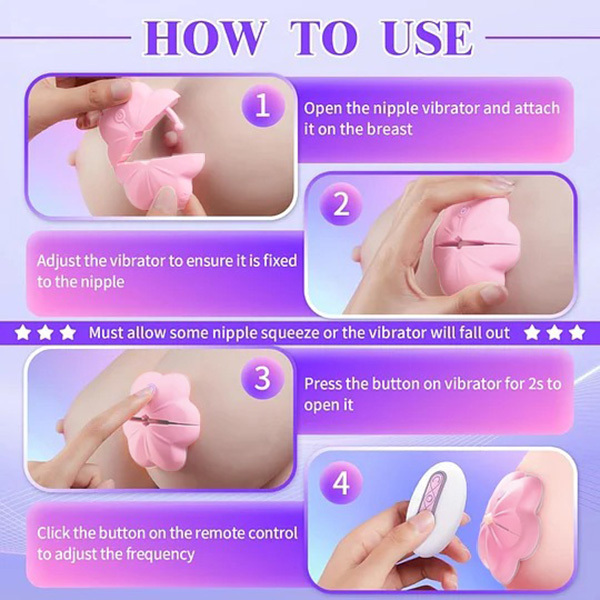 HOW TO USE

1

Open the nipple vibrator and attach it on the breast

2

Adjust the vibrator to ensure it is fixed to the nipple

★★★ Must allow some nipple squeeze or the vibrator will fall out ★★★

3

Press the button on vibrator for 2s to open it

4

Click the button on the remote control to adjust the frequency