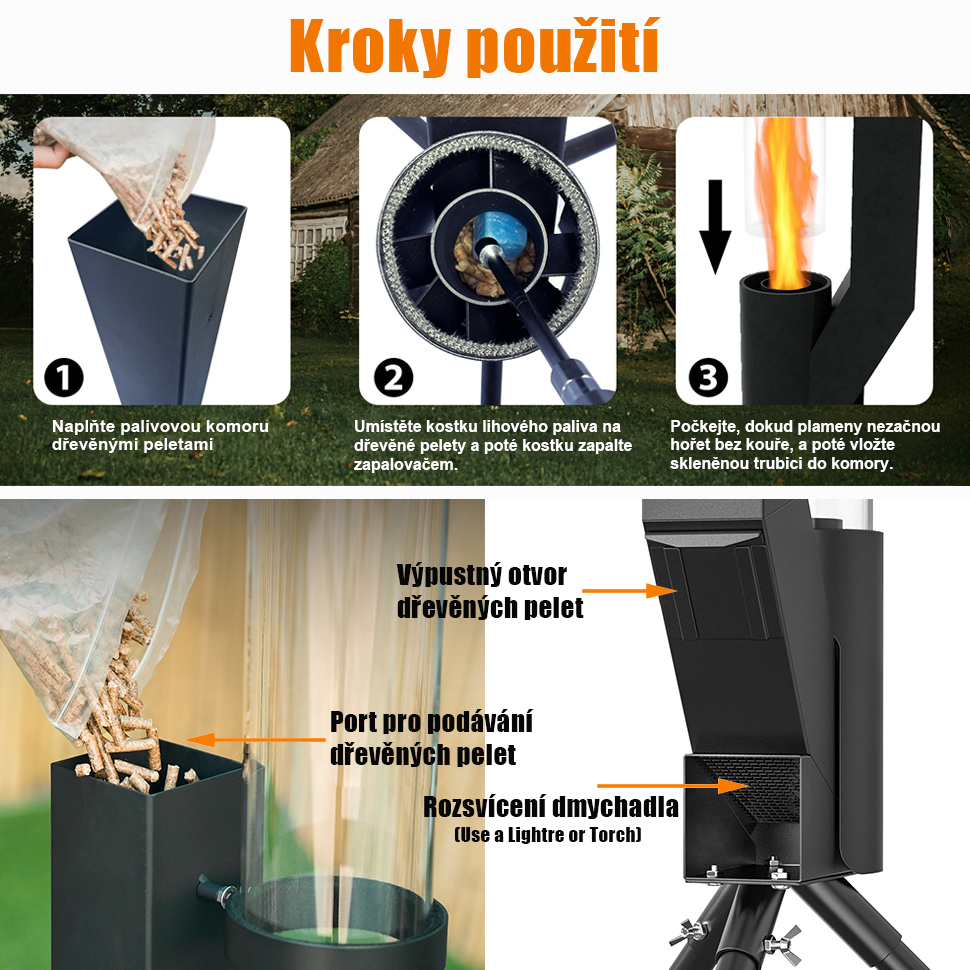 Kroky použití

1
Naplňte palivovou komoru dřevěnými peletami

2
Umístěte kostku lihového paliva na dřevěné pelety a poté kostku zapalte zapalovačem.

3
Počkejte, dokud plameny nezačnou hořet bez kouře, a poté vložte skleněnou trubici do komory.

Výpustný otvor dřevěných pelet

Port pro podávání dřevěných pelet

Rozsvícení dmychadla
(Use a Lightre or Torch)