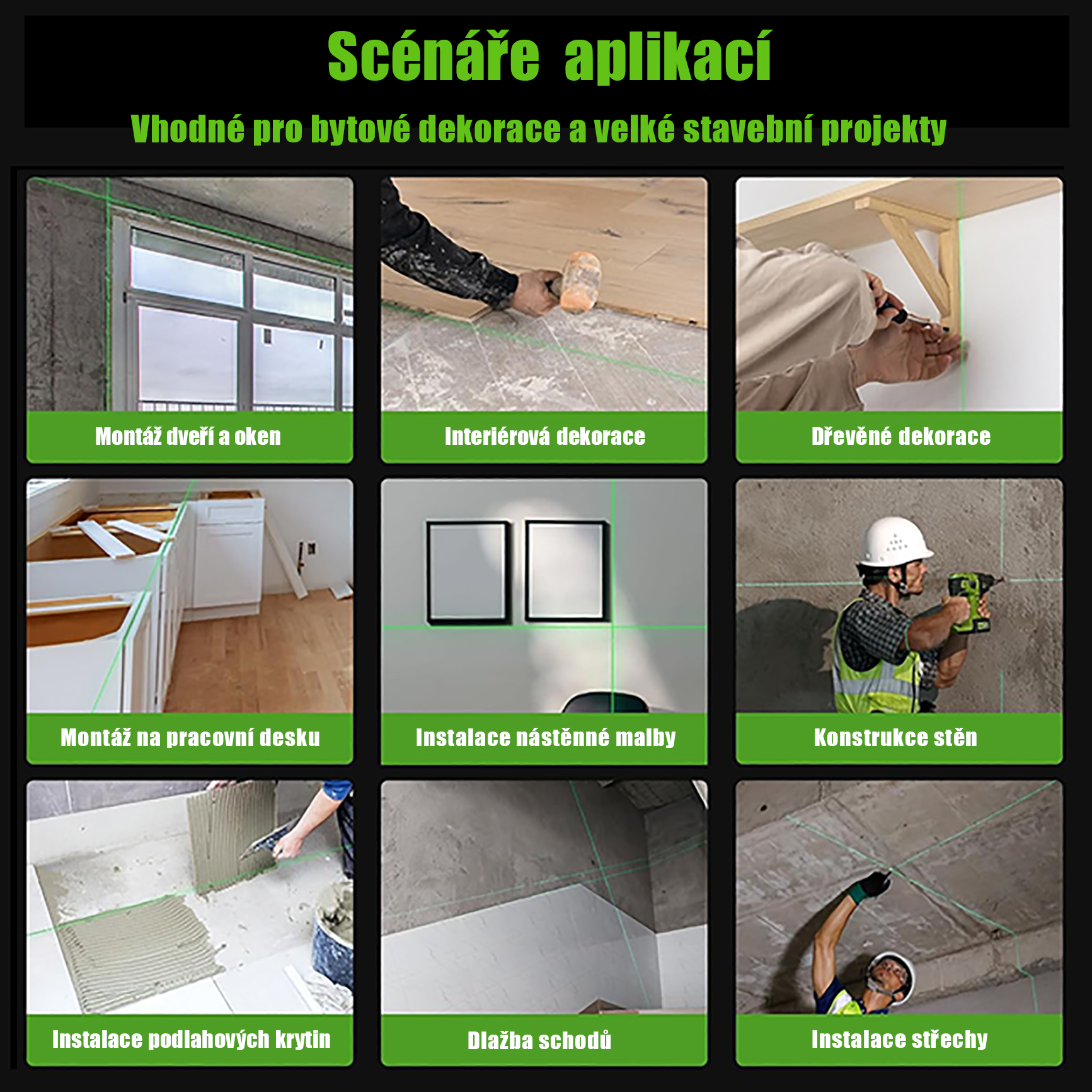 Scénáře aplikací

Vhodné pro bytové dekorace a velké stavební projekty

Montáž dveří a oken

Interiérová dekorace

Dřevěné dekorace

Montáž na pracovní desku

Instalace nástěnné malby

Konstrukce stěn

Instalace podlahových krytin

Dlažba schodů

Instalace střechy