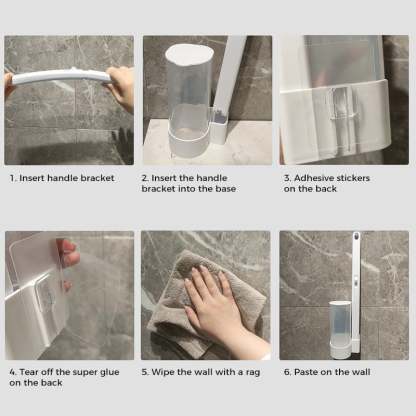 1. Insert handle bracket

2. Insert the handle bracket into the base

3. Adhesive stickers on the back

4. Tear off the super glue on the back

5. Wipe the wall with a rag

6. Paste on the wall