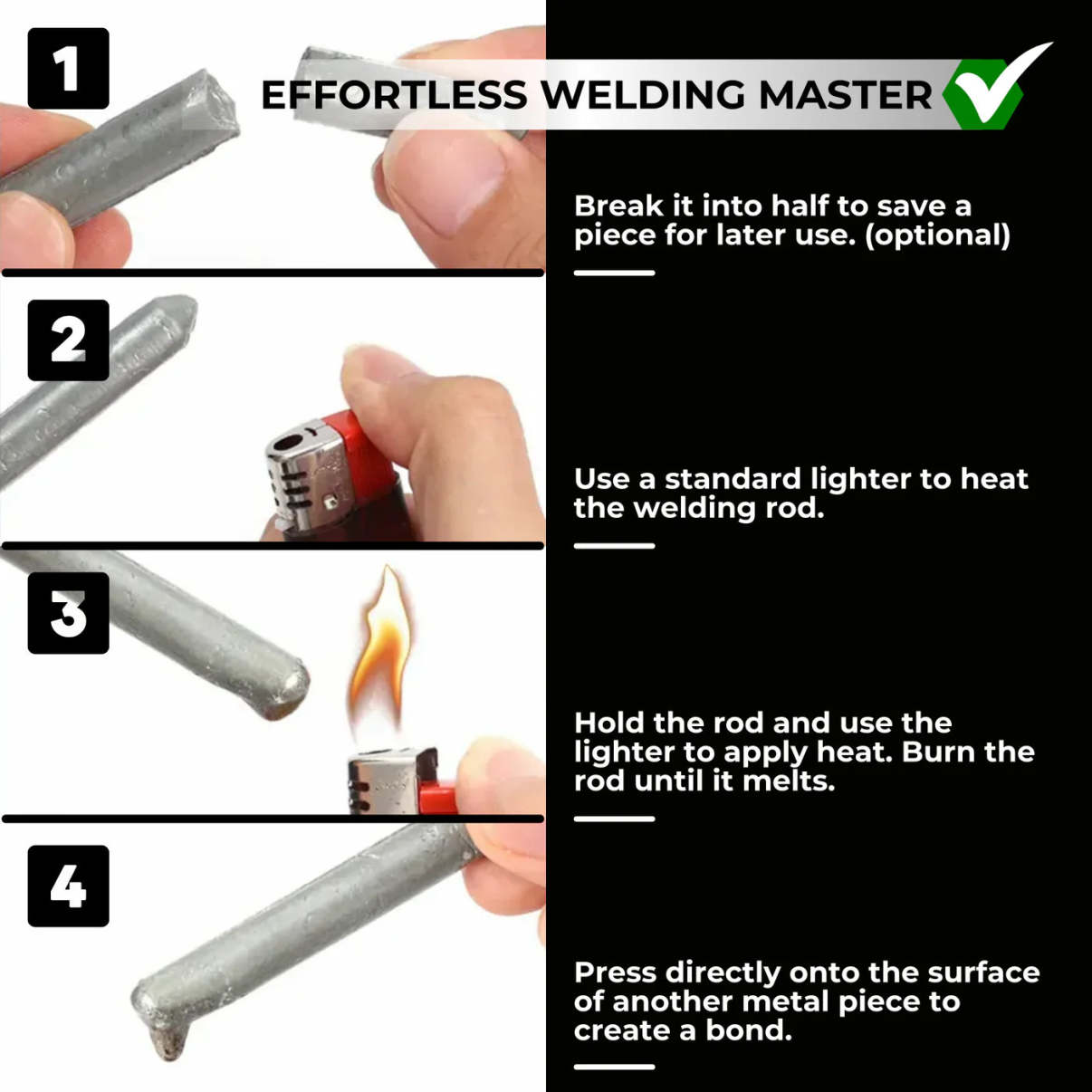 EFFORTLESS WELDING MASTER

1

Break it into half to save a piece for later use. (optional)

2

Use a standard lighter to heat the welding rod.

3

Hold the rod and use the lighter to apply heat. Burn the rod until it melts.

4

Press directly onto the surface of another metal piece to create a bond.