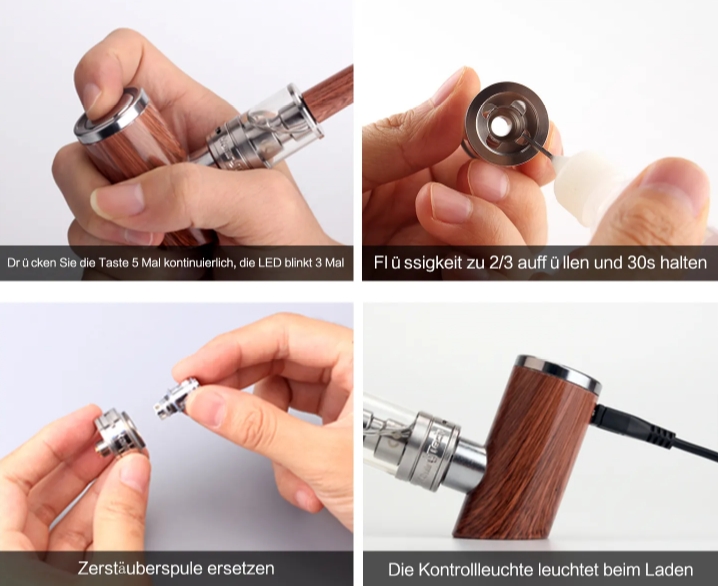 Dr ü cken Sie die Taste 5 Mal kontinuierlich, die LED blinkt 3 Mal

Fl ü ssigkeit zu 2/3 auff ü llen und 30s halten

Zerstäuberspule ersetzen

Die Kontrollleuchte leuchtet beim Laden