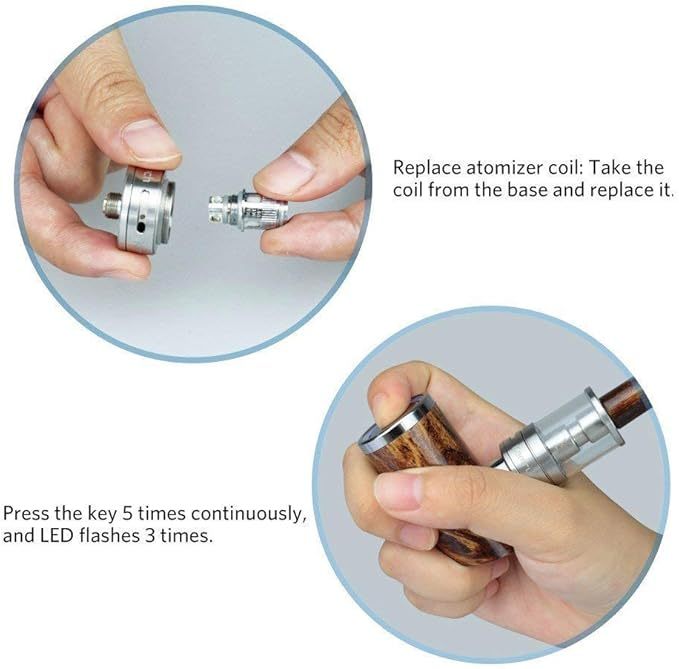 Replace atomizer coil: Take the coil from the base and replace it.

Press the key 5 times continuously, and LED flashes 3 times.