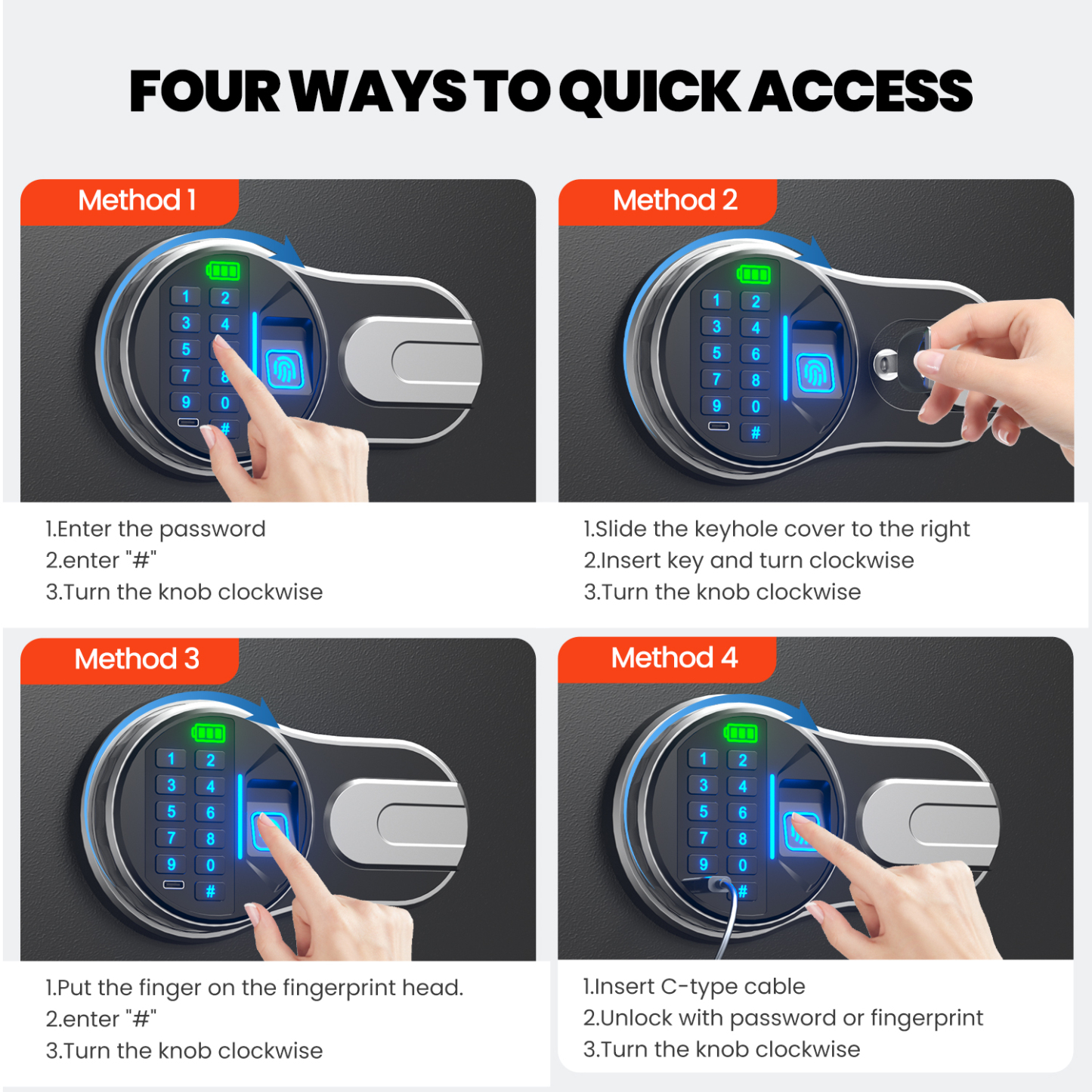 FOUR WAYS TO QUICK ACCESS

Method 1

1
2
3
4
5
7
8
9
0
#

1.Enter the password
2.enter "#"
3.Turn the knob clockwise

Method 2

1
2
3
4
5
6
7
8
9
0
#

1.Slide the keyhole cover to the right
2.Insert key and turn clockwise
3.Turn the knob clockwise

Method 3

1
2
3
4
5
6
7
8
9
0
#

1.Put the finger on the fingerprint head.
2.enter "#"
3.Turn the knob clockwise

Method 4

1
2
3
4
5
6
7
8
9
0
#

1.Insert C-type cable
2.Unlock with password or fingerprint
3.Turn the knob clockwise