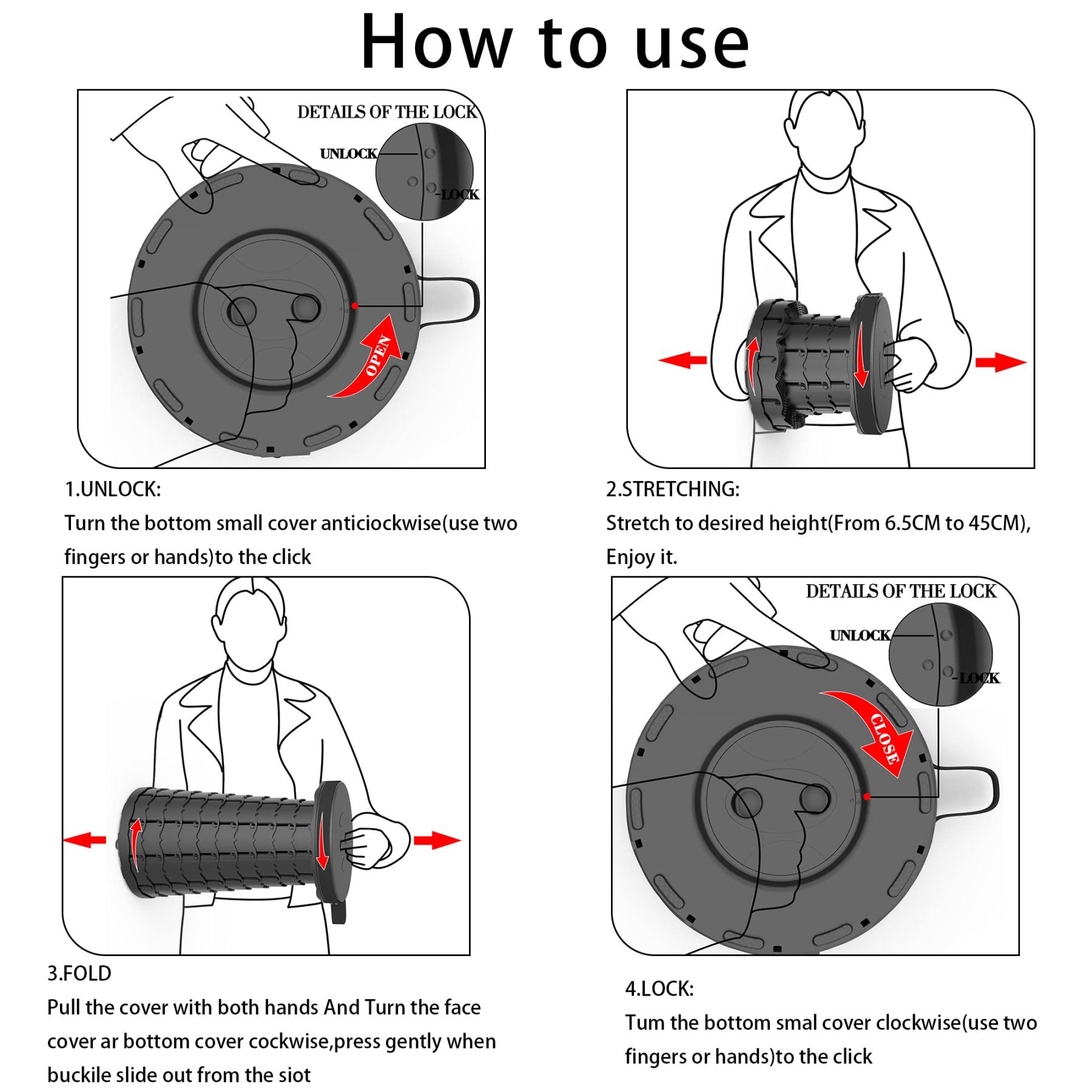 How to use

DETAILS OF THE LOCK
UNLOCK
LOCK
OPEN

1.UNLOCK:
Turn the bottom small cover anticiockwise(use two fingers or hands)to the click

2.STRETCHING:
Stretch to desired height(From 6.5CM to 45CM), Enjoy it.

3.FOLD
Pull the cover with both hands And Turn the face cover ar bottom cover cockwise,press gently when buckile slide out from the siot

DETAILS OF THE LOCK
UNLOCK
LOCK
CLOSE

4.LOCK:
Tum the bottom smal cover clockwise(use two fingers or hands)to the click