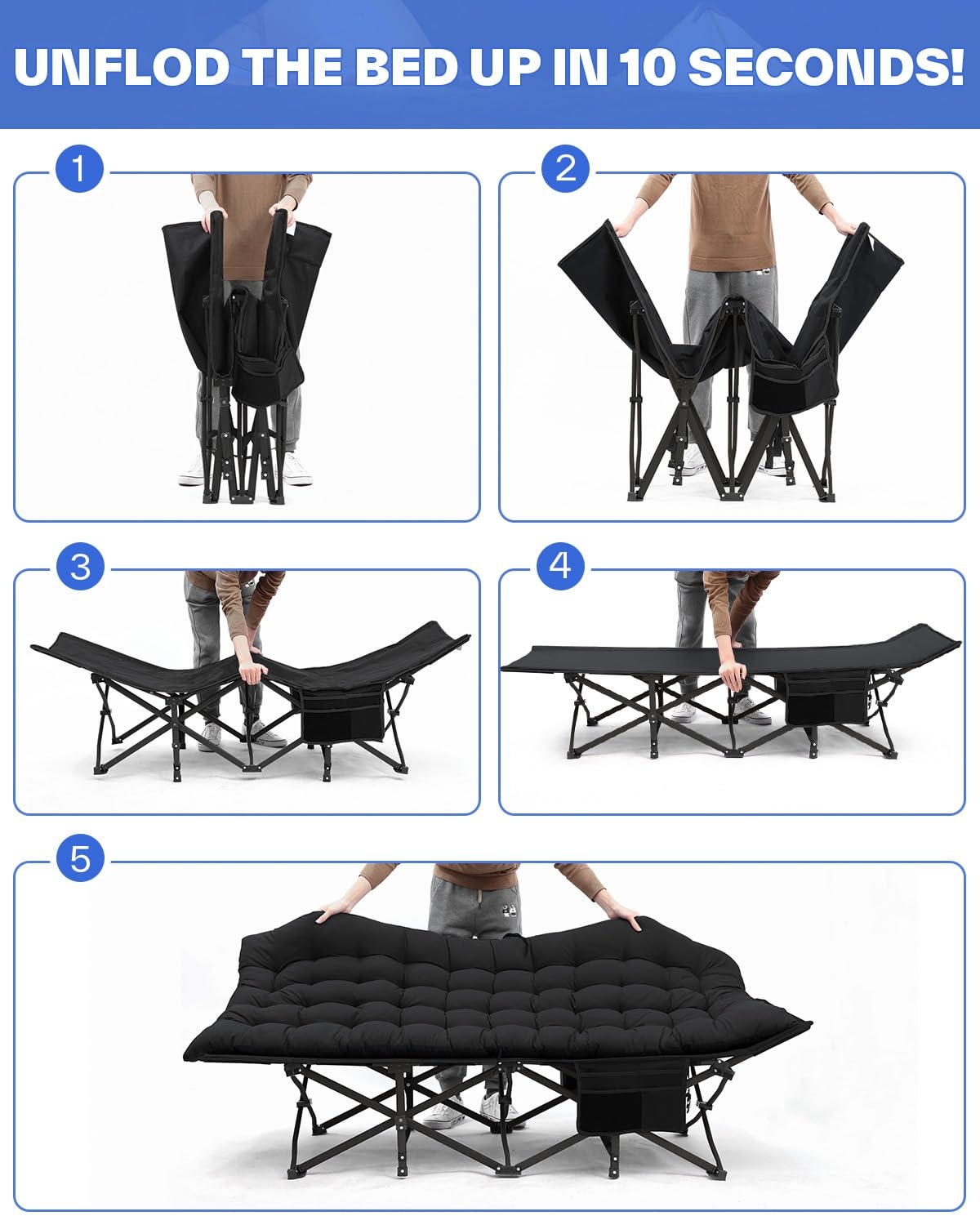 UNFLOD THE BED UP IN 10 SECONDS!

1

2

3

4

5