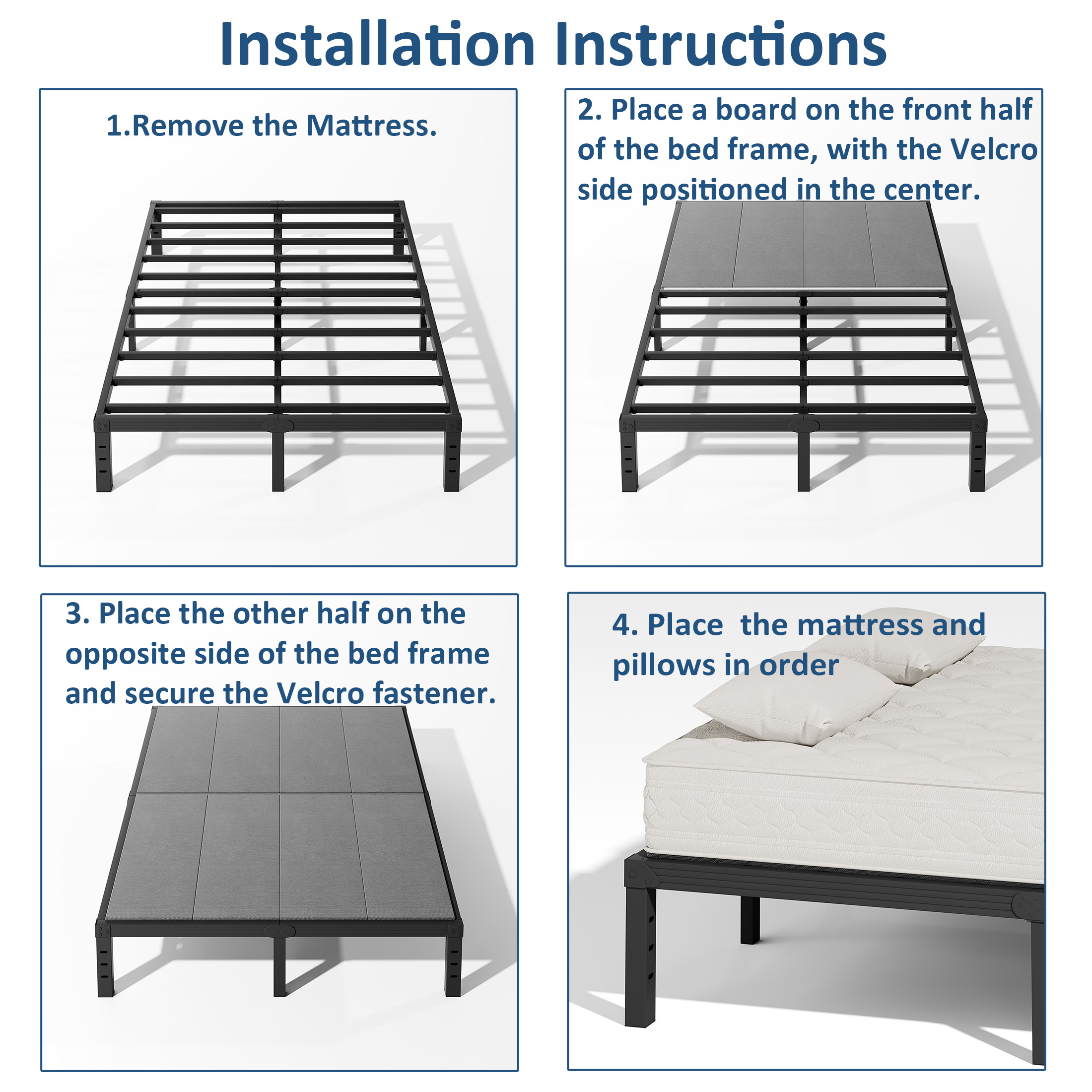 Installation Instructions

1.Remove the Mattress.

2. Place a board on the front half of the bed frame, with the Velcro side positioned in the center.

3. Place the other half on the opposite side of the bed frame and secure the Velcro fastener.

4. Place  the mattress and pillows in order