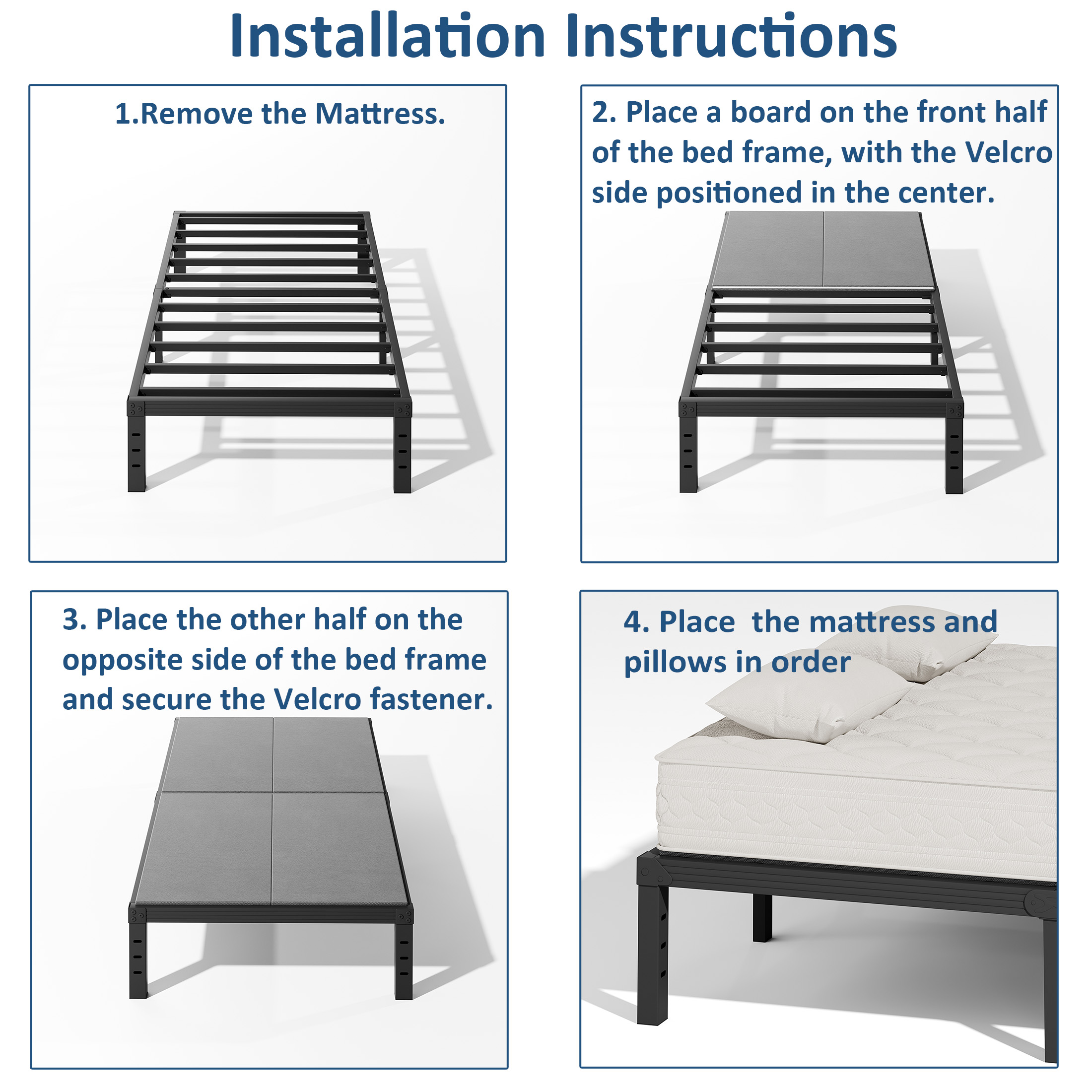 Installation Instructions

1.Remove the Mattress.

2. Place a board on the front half of the bed frame, with the Velcro side positioned in the center.

3. Place the other half on the opposite side of the bed frame and secure the Velcro fastener.

4. Place  the mattress and pillows in order