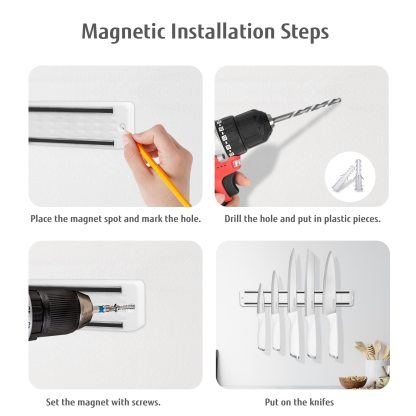 Magnetic Installation Steps

Place the magnet spot and mark the hole.

Drill the hole and put in plastic pieces.

Set the magnet with screws.

Put on the knifes