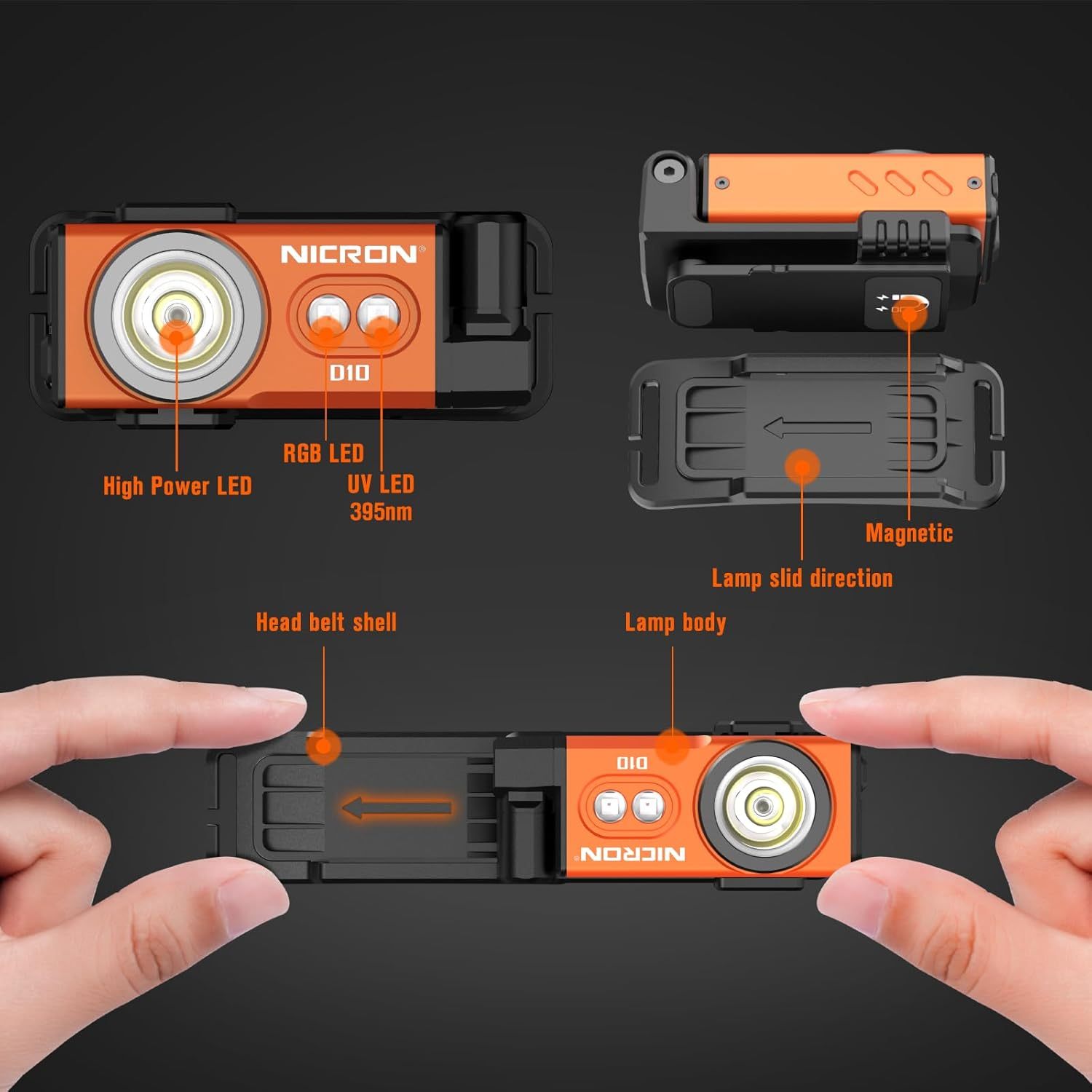 NICRON®

D10

RGB LED

High Power LED

UV LED
395nm

Magnetic

Lamp slid direction

Head belt shell

Lamp body

D10

NICRON®