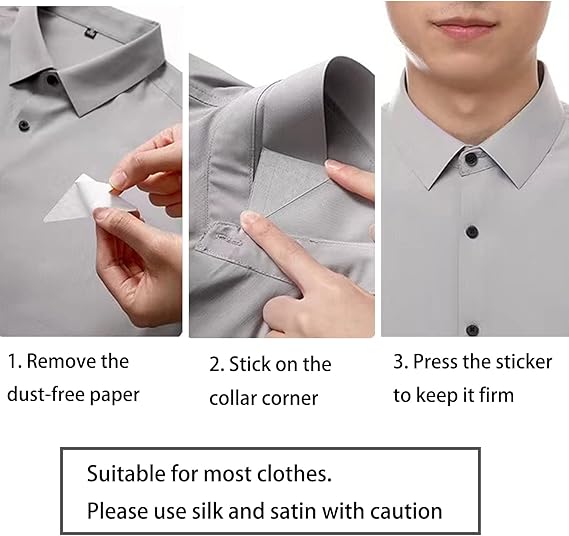 1. Remove the dust-free paper

2. Stick on the collar corner

3. Press the sticker to keep it firm

Suitable for most clothes.
Please use silk and satin with caution