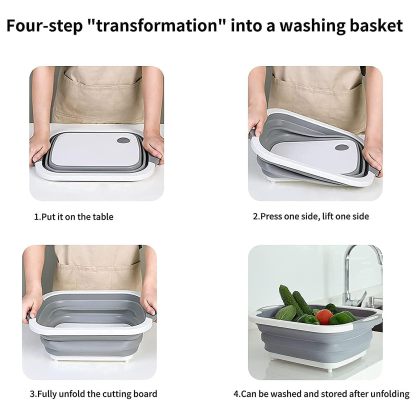 Four-step "transformation" into a washing basket

1.Put it on the table

2.Press one side, lift one side

3.Fully unfold the cutting board

4.Can be washed and stored after unfolding