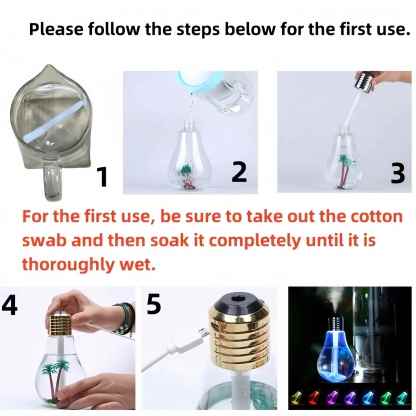 Please follow the steps below for the first use.

1

2

3

For the first use, be sure to take out the cotton swab and then soak it completely until it is thoroughly wet.

4

5