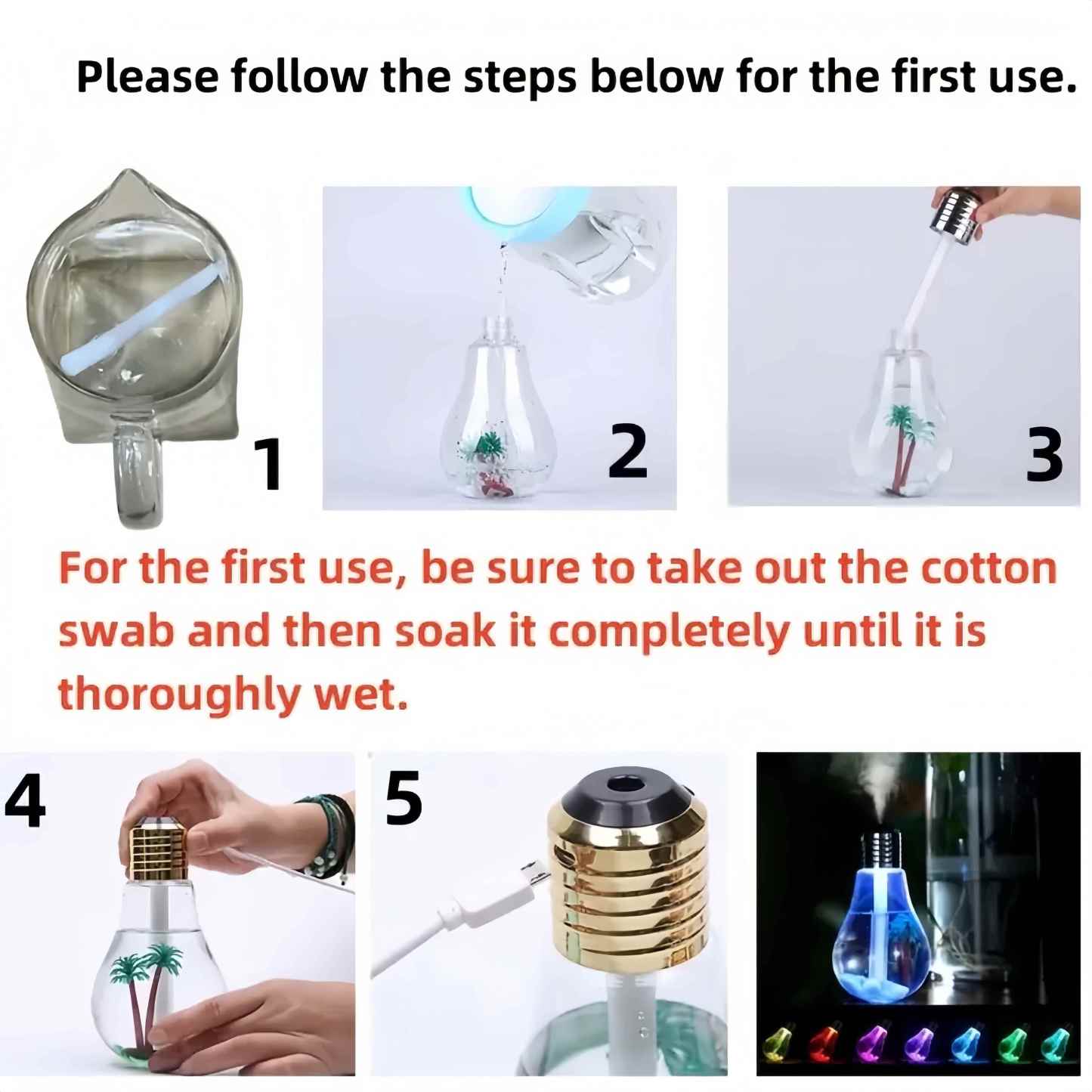 Please follow the steps below for the first use.

1

2

3

For the first use, be sure to take out the cotton swab and then soak it completely until it is thoroughly wet.

4

5