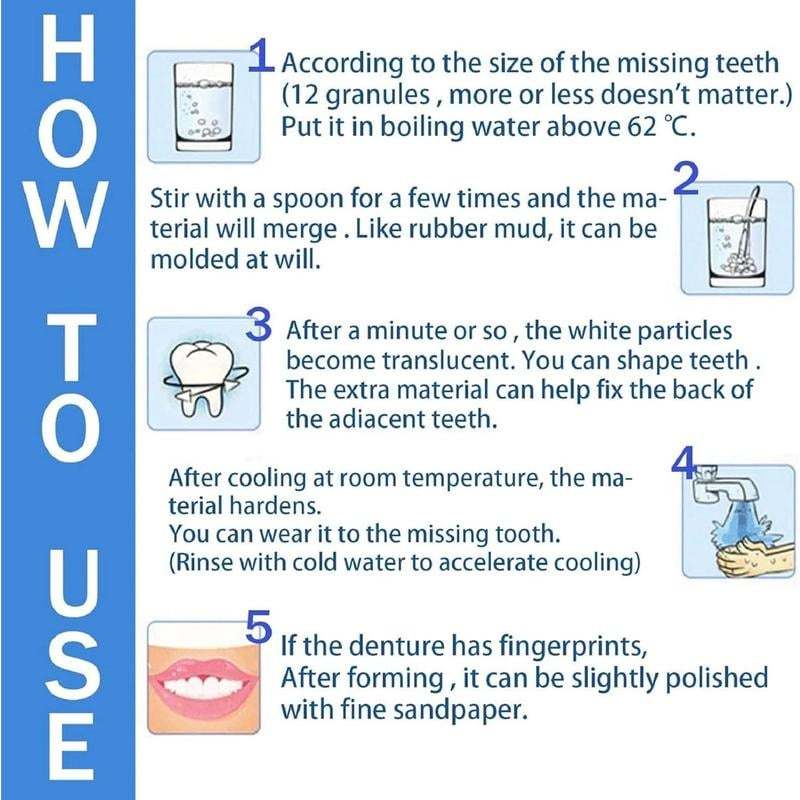 HOW TO USE

1 According to the size of the missing teeth (12 granules , more or less doesn't matter.) Put it in boiling water above 62 ℃.

2 Stir with a spoon for a few times and the material will merge . Like rubber mud, it can be molded at will.

3 After a minute or so , the white particles become translucent. You can shape teeth . The extra material can help fix the back of the adiacent teeth.

4 After cooling at room temperature, the material hardens.
You can wear it to the missing tooth.
(Rinse with cold water to accelerate cooling)

5 If the denture has fingerprints,
After forming , it can be slightly polished with fine sandpaper.