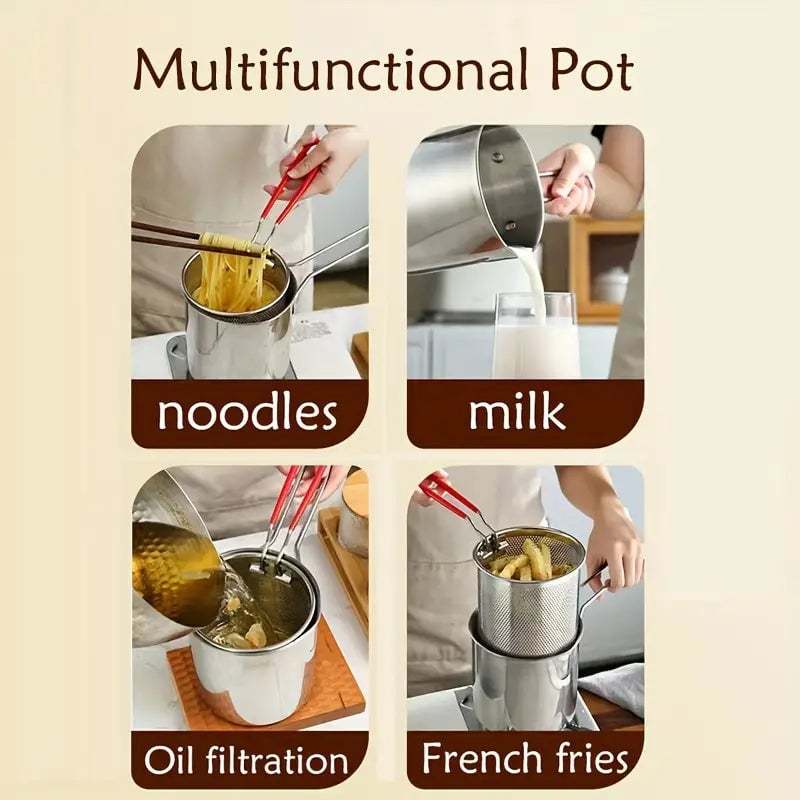 Multifunctional Pot

noodles

milk

Oil filtration

French fries