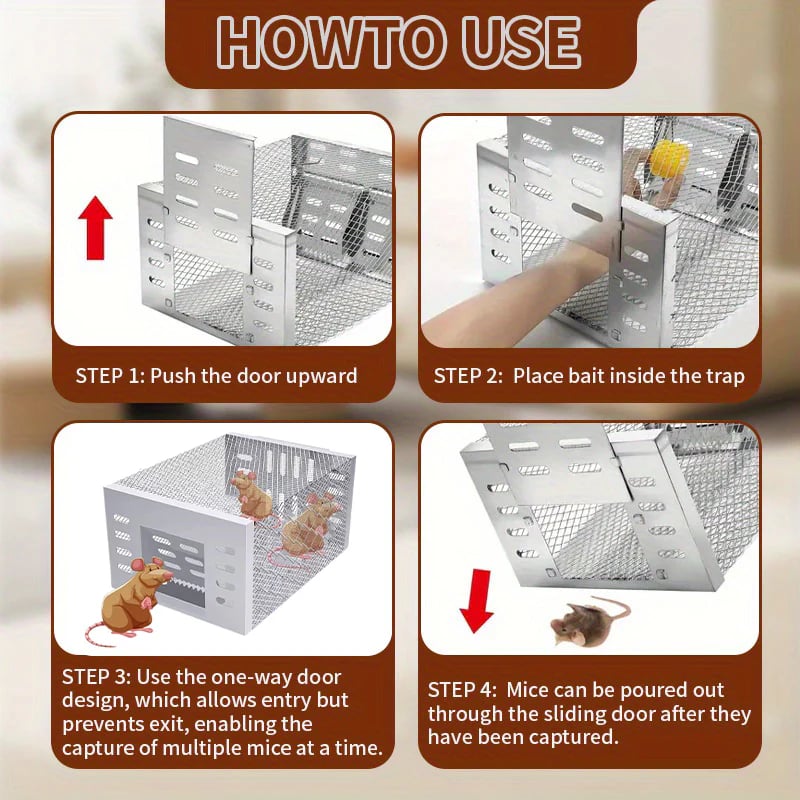 HOWTO USE

STEP 1: Push the door upward

STEP 2: Place bait inside the trap

STEP 3: Use the one-way door design, which allows entry but prevents exit, enabling the capture of multiple mice at a time.

STEP 4: Mice can be poured out through the sliding door after they have been captured.