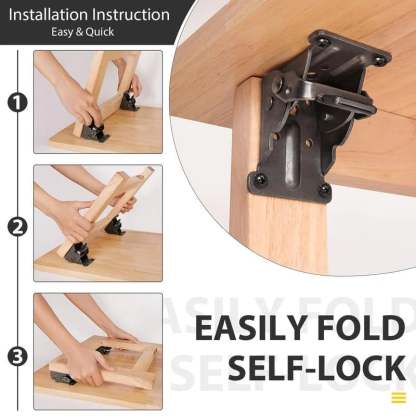 Installation Instruction
Easy & Quick

1

2

3

EASILY FOLD
SELF-LOCK