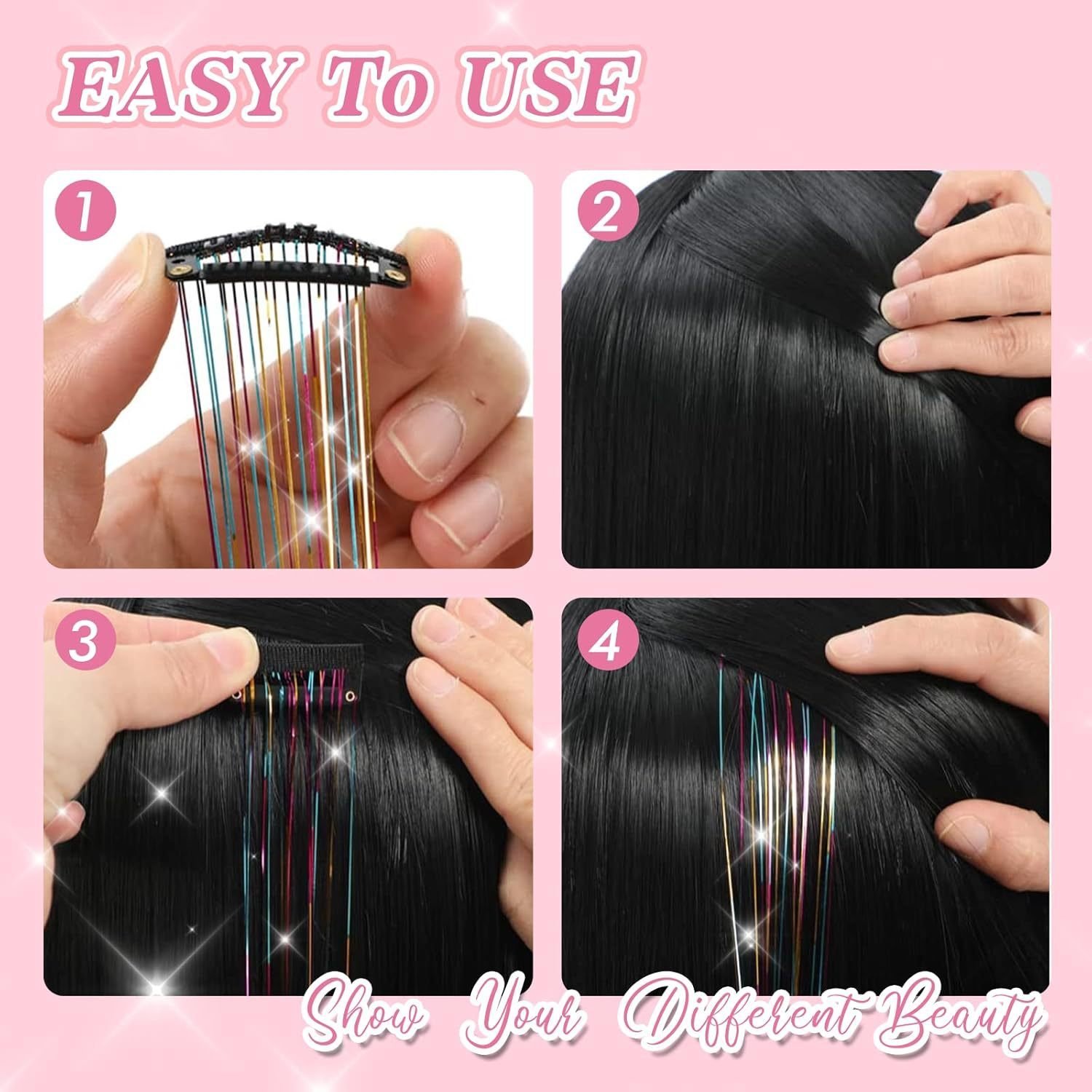 EASY To USE

1

2

3

4

Show Your Different Beauty