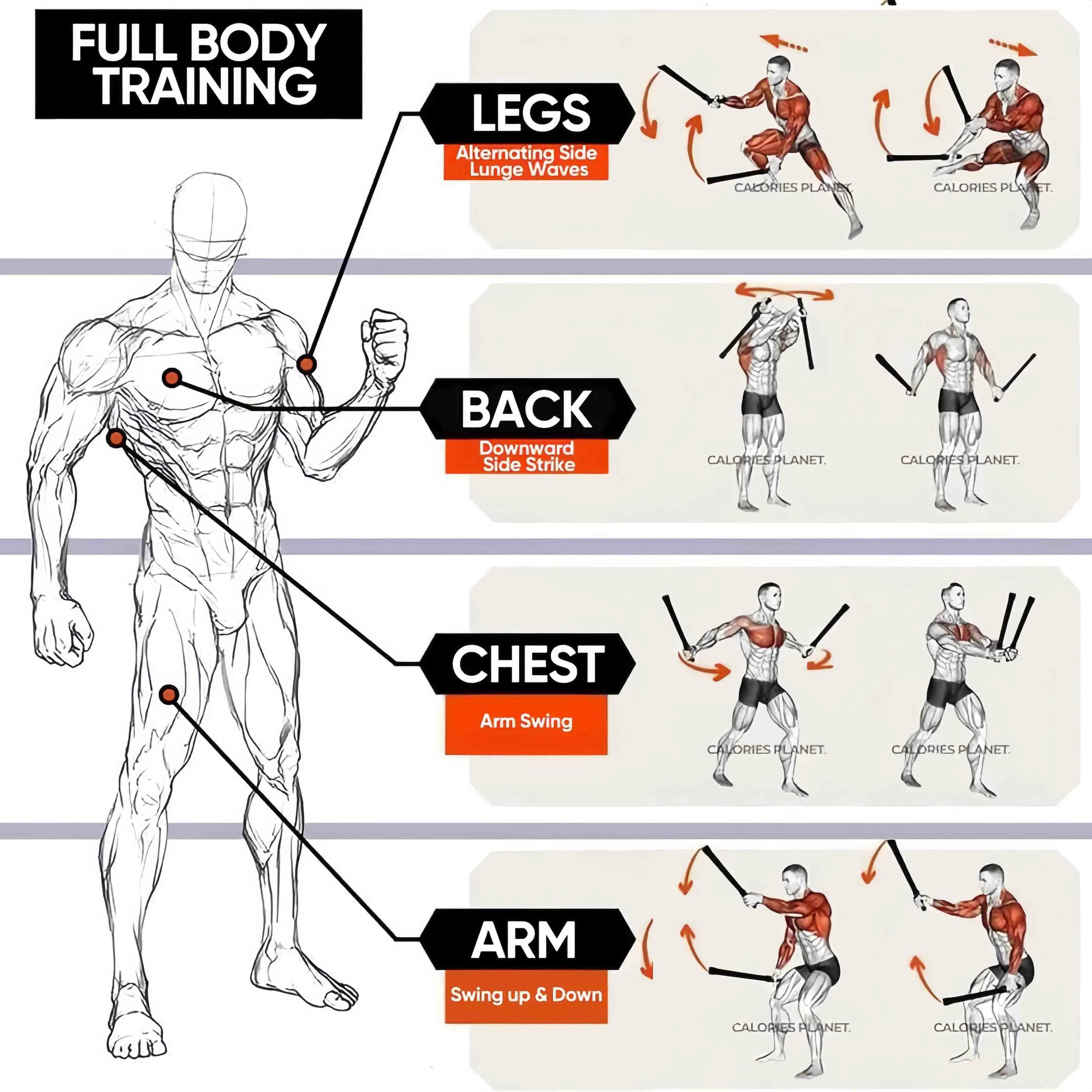 FULL BODY TRAINING

LEGS
Alternating Side Lunge Waves

CALORIES PLANET. CALORIES PLANET.

BACK
Downward Side Strike

CALORIES PLANET. CALORIES PLANET.

CHEST
Arm Swing

CALORIES PLANET. CALORIES PLANET.

ARM
Swing up & Down

CALORIES PLANET. CALORIES PLANET.