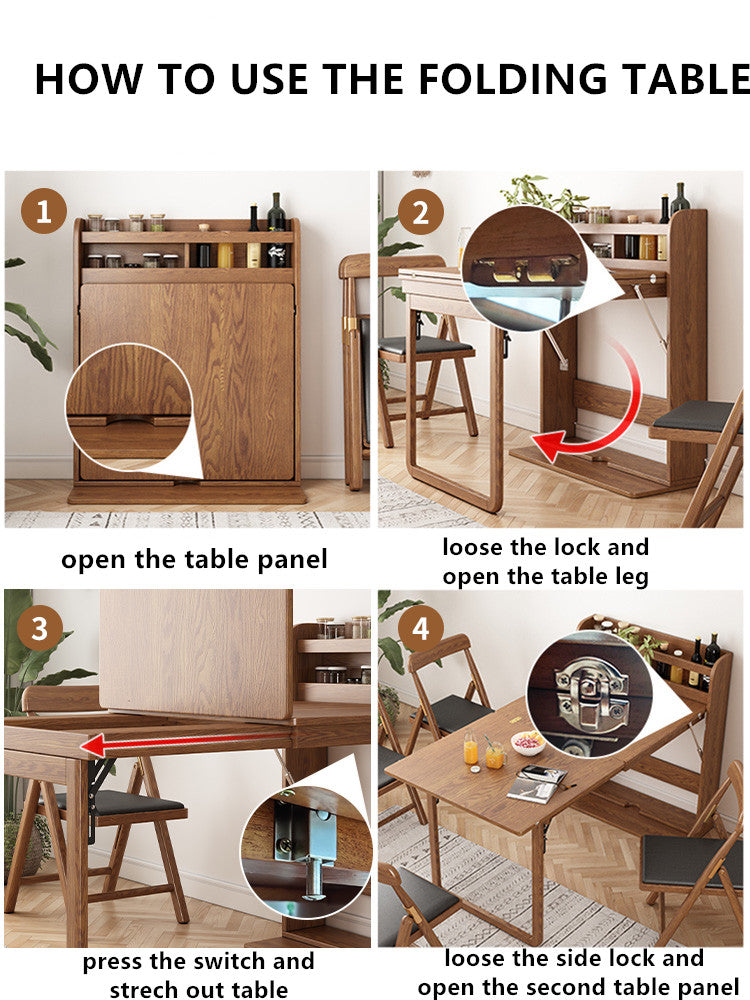 HOW TO USE THE FOLDING TABLE

1

open the table panel

2

loose the lock and open the table leg

3

press the switch and strech out table

4

loose the side lock and open the second table panel