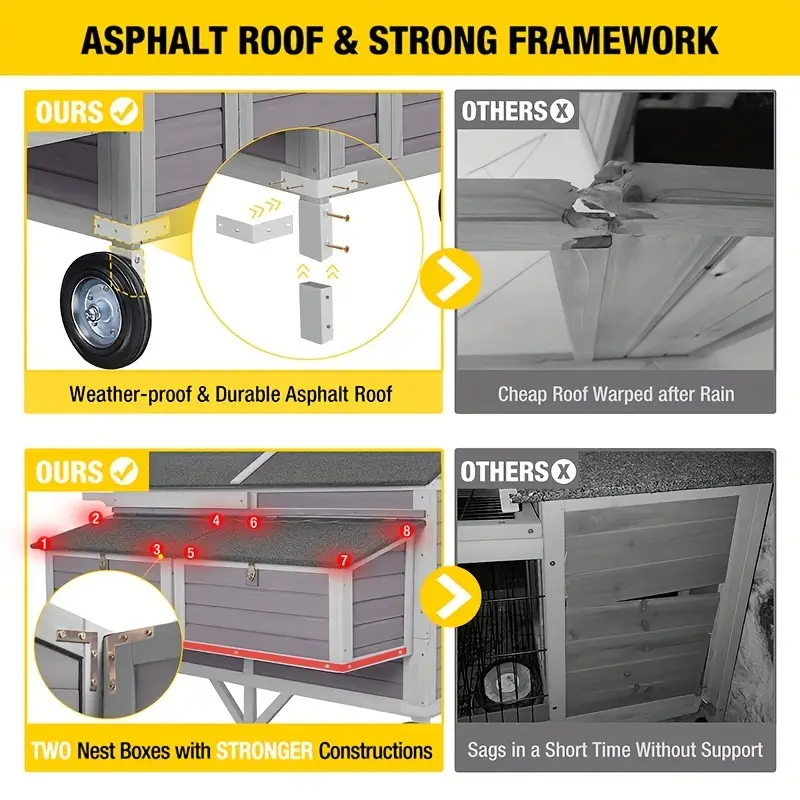 ASPHALT ROOF & STRONG FRAMEWORK

OURS

Weather-proof & Durable Asphalt Roof

OTHERS

Cheap Roof Warped after Rain

OURS

1 2 3 4 5 6 7 8

TWO Nest Boxes with STRONGER Constructions

OTHERS

Sags in a Short Time Without Support