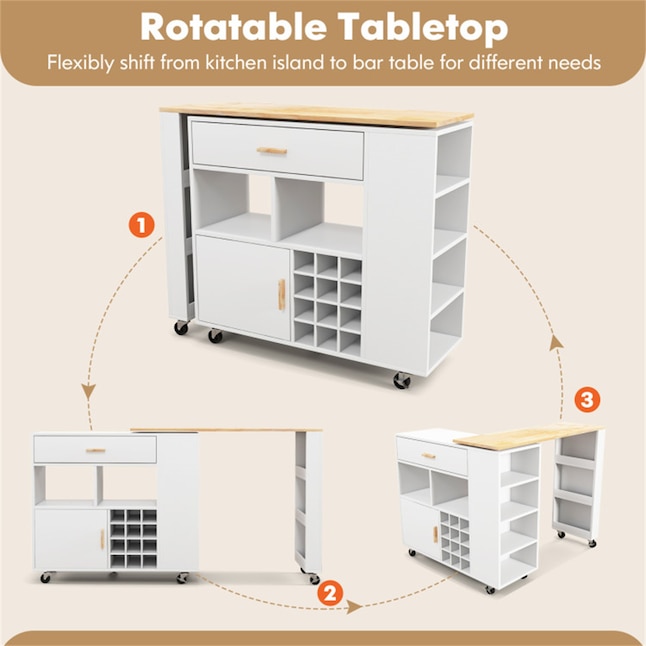 Rotatable Tabletop
Flexibly shift from kitchen island to bar table for different needs

1

2

3