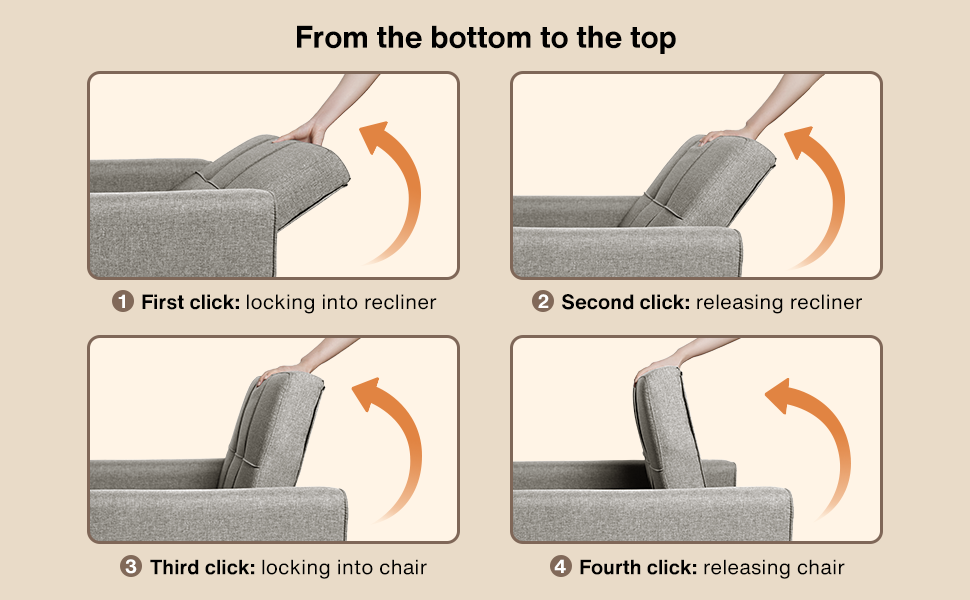 From the bottom to the top

1 First click: locking into recliner

2 Second click: releasing recliner

3 Third click: locking into chair

4 Fourth click: releasing chair