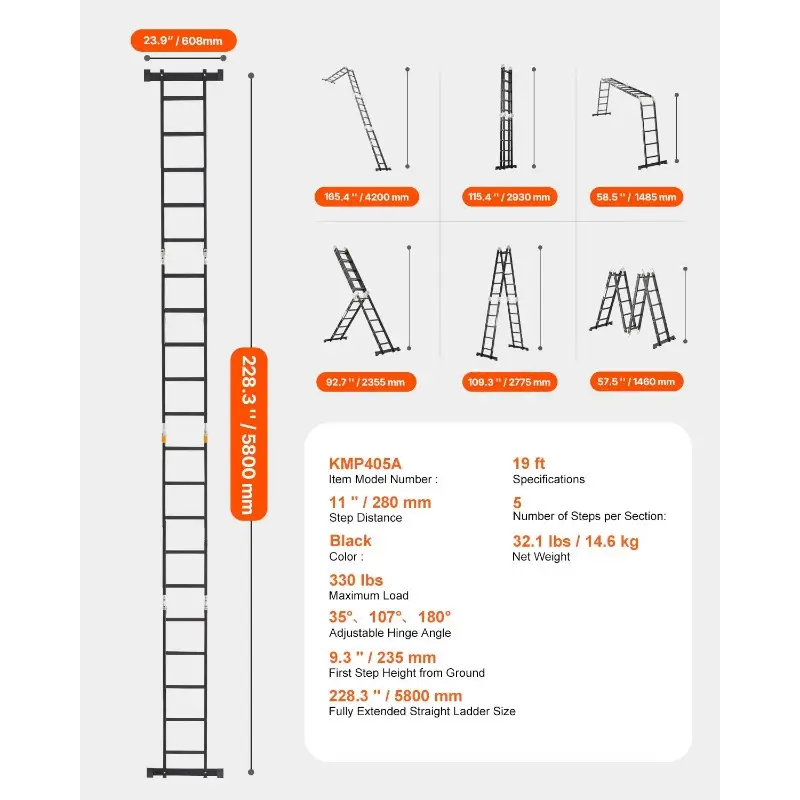 23.9" / 608mm

228.3 " / 5800 mm

165.4 " / 4200 mm

115.4 " / 2930 mm

58.5 " / 1485 mm

92.7 " / 2355 mm

109.3 " / 2775 mm

57.5 " / 1460 mm

KMP405A
Item Model Number :

11 " / 280 mm
Step Distance

Black
Color :

330 lbs
Maximum Load

35°、107°、180°
Adjustable Hinge Angle

9.3 " / 235 mm
First Step Height from Ground

228.3 " / 5800 mm
Fully Extended Straight Ladder Size

19 ft
Specifications

5
Number of Steps per Section:

32.1 lbs / 14.6 kg
Net Weight